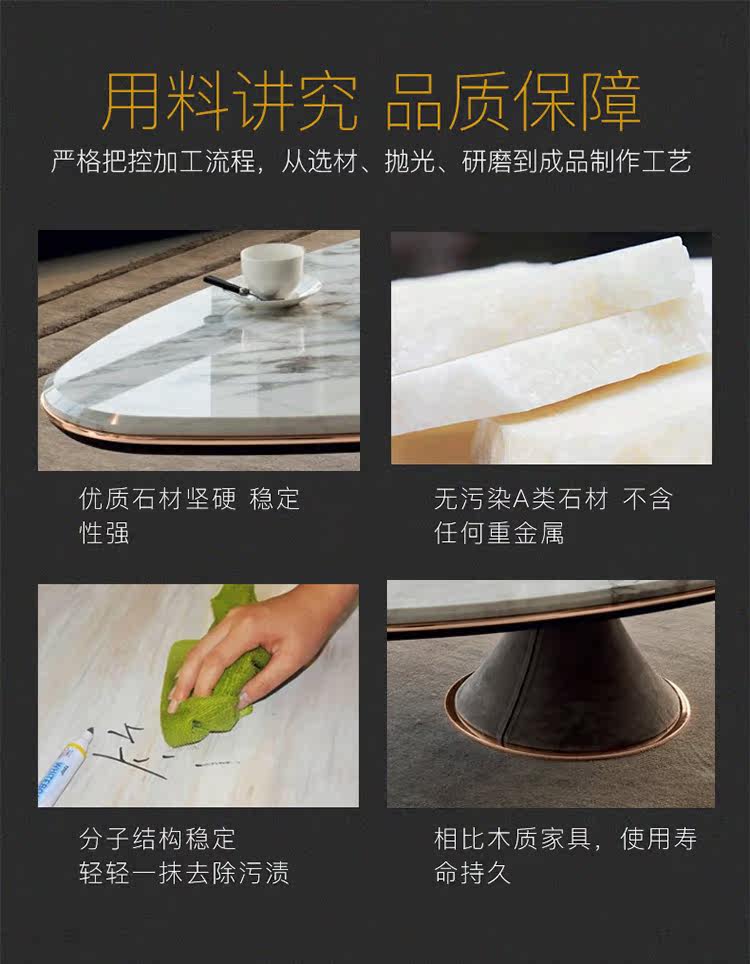 用料讲究 品质保障

严格把控加工流程，从选材、抛光、研磨到成品制作工艺

优质石材坚硬 稳定性强

无污染A类石材 不含任何重金属

分子结构稳定
轻轻一抹去除污渍

相比木质家具，使用寿命持久