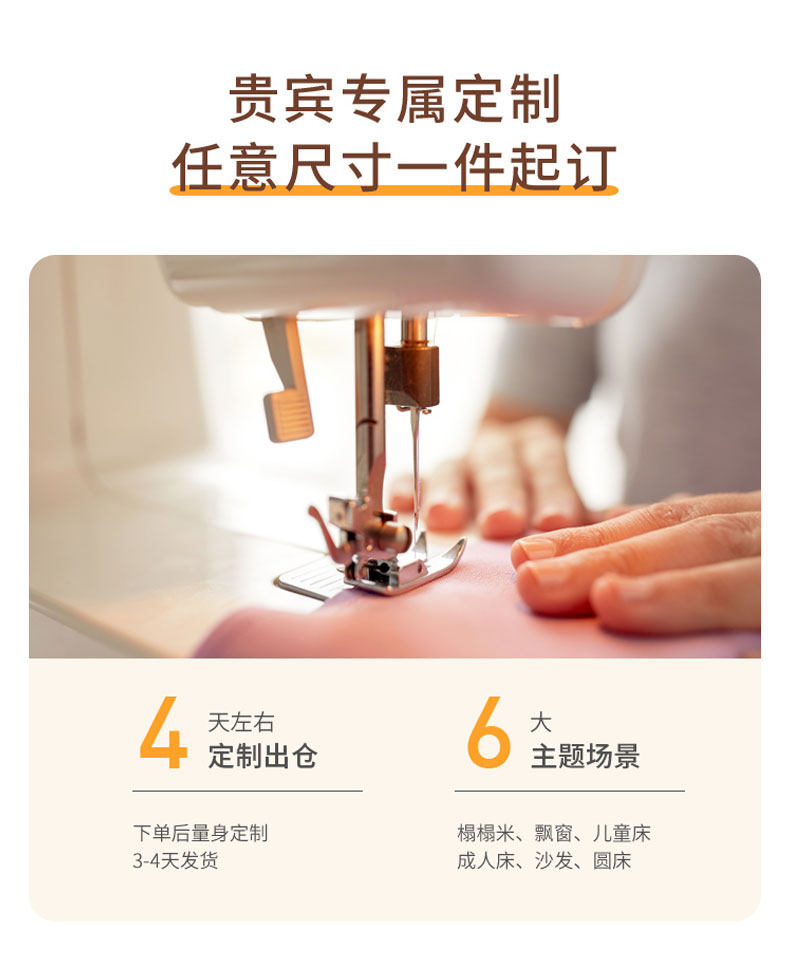 贵宾专属定制
任意尺寸一件起订

4 天左右
定制出仓

下单后量身定制
3-4天发货

6 大
主题场景

榻榻米、飘窗、儿童床
成人床、沙发、圆床