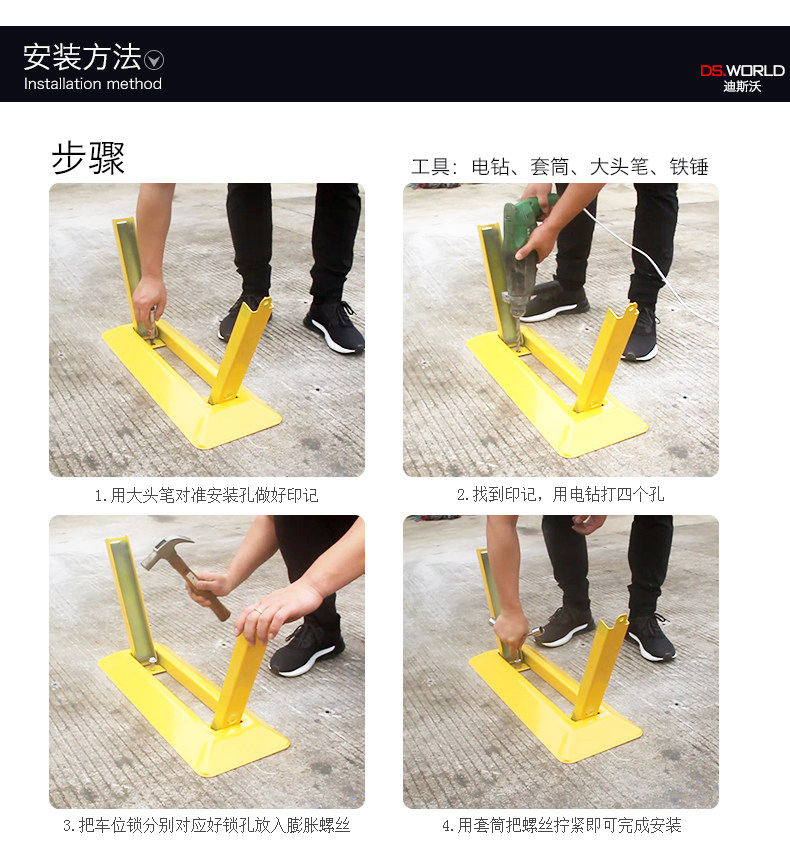 安装方法
Installation method

DS.WORLD
迪斯沃

步骤

工具：电钻、套筒、大头笔、铁锤

1.用大头笔对准安装孔做好印记

2.找到印记，用电钻打四个孔

3.把车位锁分别对应好锁孔放入膨胀螺丝

4.用套筒把螺丝拧紧即可完成安装