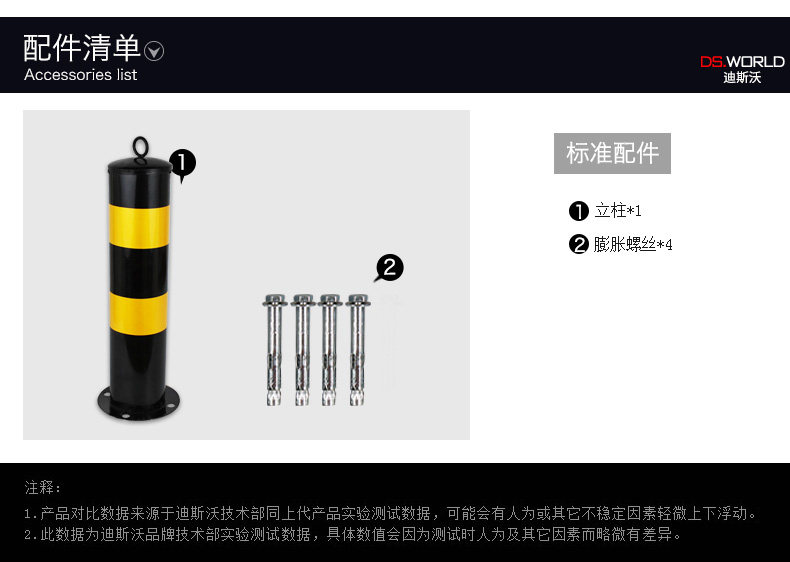 配件清单
Accessories list

DS.WORLD
迪斯沃

1
2

标准配件

1 立柱*1
2 膨胀螺丝*4

注释:
1.产品对比数据来源于迪斯沃技术部同上代产品实验测试数据，可能会有人为或其它不稳定因素轻微上下浮动。
2.此数据为迪斯沃品牌技术部实验测试数据，具体数值会因为测试时人为及其它因素而略微有差异。