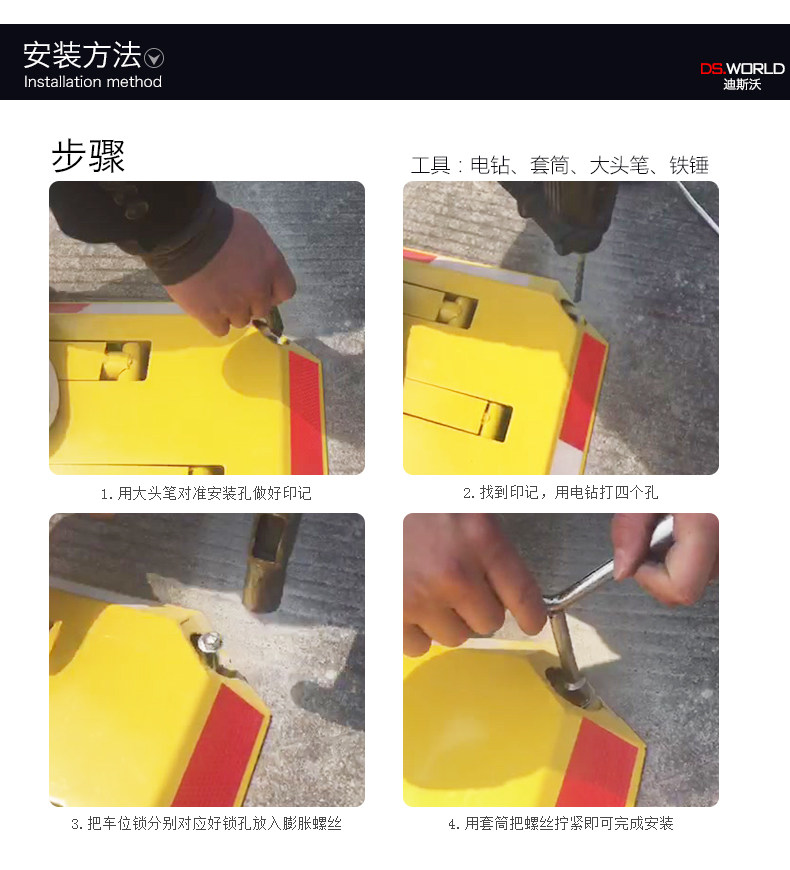 安装方法
Installation method

DS.WORLD
迪斯沃

步骤

工具：电钻、套筒、大头笔、铁锤

1. 用大头笔对准安装孔做好印记

2. 找到印记，用电钻打四个孔

3. 把车位锁分别对应好锁孔放入膨胀螺丝

4. 用套筒把螺丝拧紧即可完成安装