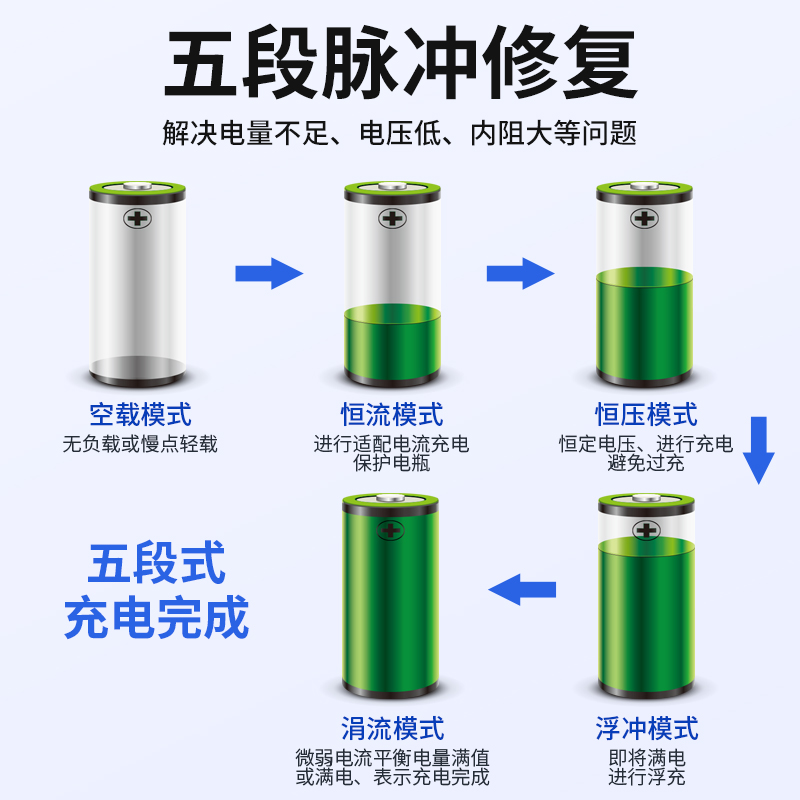 五段脉冲修复

解决电量不足、电压低、内阻大等问题

空载模式
无负载或慢点轻载

恒流模式
进行适配电流充电
保护电瓶

恒压模式
恒定电压、进行充电
避免过充

五段式
充电完成

涓流模式
微弱电流平衡电量满值
或满电、表示充电完成

浮冲模式
即将满电
进行浮充