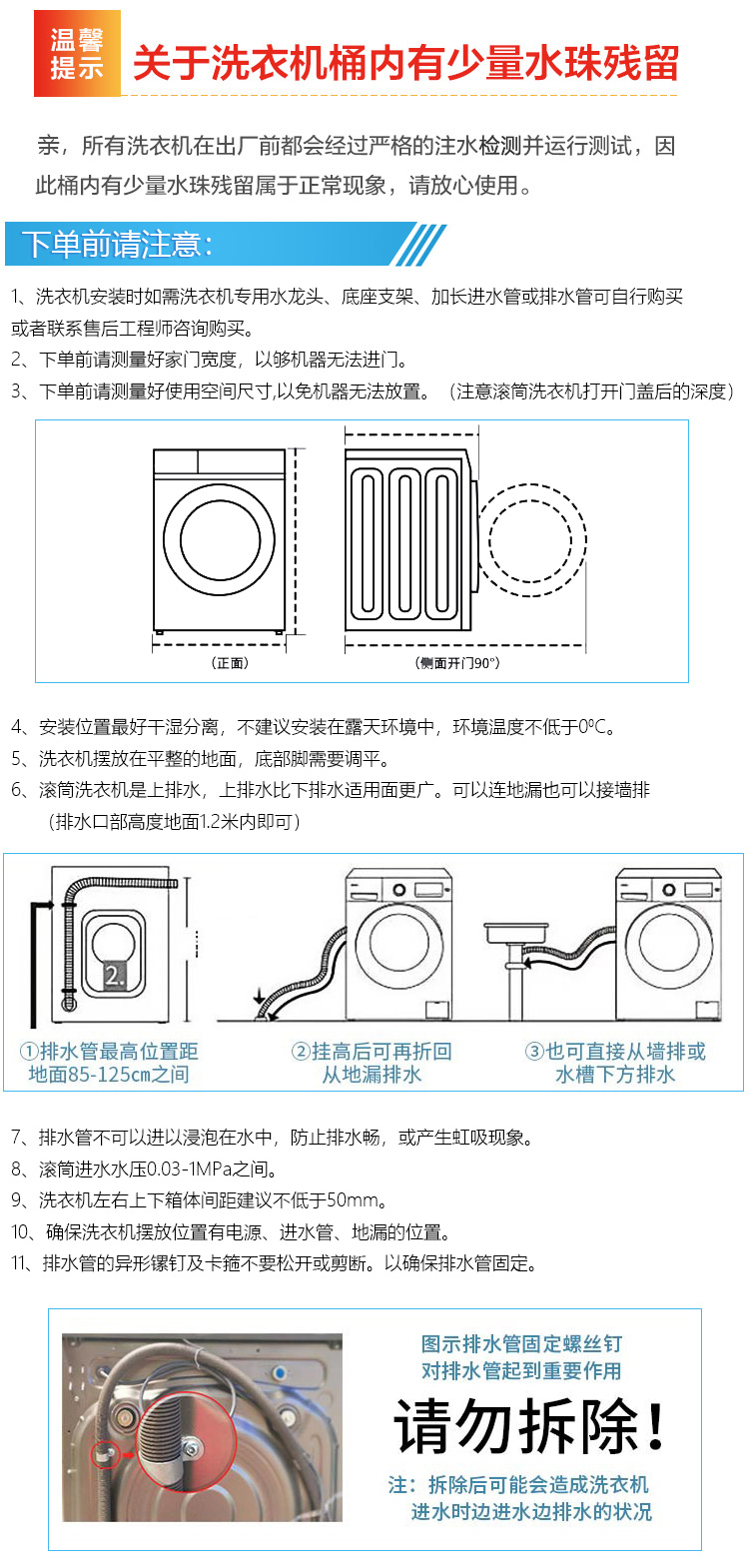 温馨提示

关于洗衣机桶内有少量水珠残留

亲，所有洗衣机在出厂前都会经过严格的注水检测并运行测试，因此桶内有少量水珠残留属于正常现象，请放心使用。

下单前请注意:

1、洗衣机安装时如需洗衣机专用水龙头、底座支架、加长进水管或排水管可自行购买或者联系售后工程师咨询购买。
2、下单前请测量好家门宽度，以够机器无法进门。
3、下单前请测量好使用空间尺寸,以免机器无法放置。（注意滚筒洗衣机打开门盖后的深度）

（正面）

（侧面开门90°）

4、安装位置最好干湿分离，不建议安装在露天环境中，环境温度不低于0°C。
5、洗衣机摆放在平整的地面，底部脚需要调平。
6、滚筒洗衣机是上排水，上排水比下排水适用面更广。可以连地漏也可以接墙排（排水口部高度地面1.2米内即可）

2.

①排水管最高位置距地面85-125cm之间

②挂高后可再折回从地漏排水

③也可直接从墙排或水槽下方排水

7、排水管不可以进以浸泡在水中，防止排水畅，或产生虹吸现象。
8、滚筒进水水压0.03-1MPa之间。
9、洗衣机左右上下箱体间距建议不低于50mm。
10、确保洗衣机摆放位置有电源、进水管、地漏的位置。
11、排水管的异形镙钉及卡箍不要松开或剪断。以确保排水管固定。

图示排水管固定螺丝钉对排水管起到重要作用

请勿拆除!

注：拆除后可能会造成洗衣机进水时边进水边排水的状况