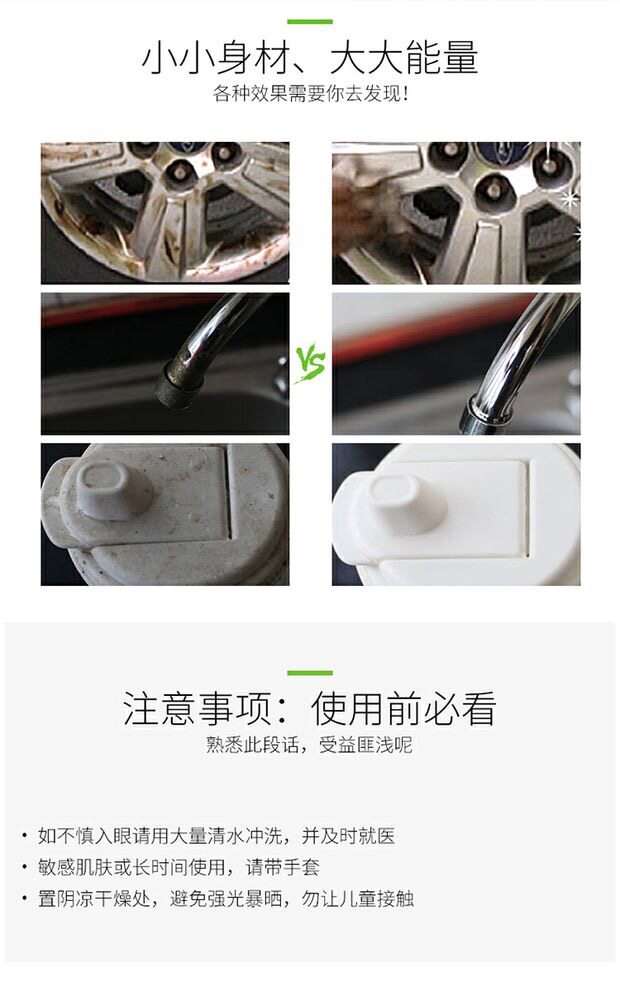 小小身材、大大能量

各种效果需要你去发现！

VS

注意事项：使用前必看

熟悉此段话，受益匪浅呢

• 如不慎入眼请用大量清水冲洗，并及时就医
• 敏感肌肤或长时间使用，请带手套
• 置阴凉干燥处，避免强光暴晒，勿让儿童接触