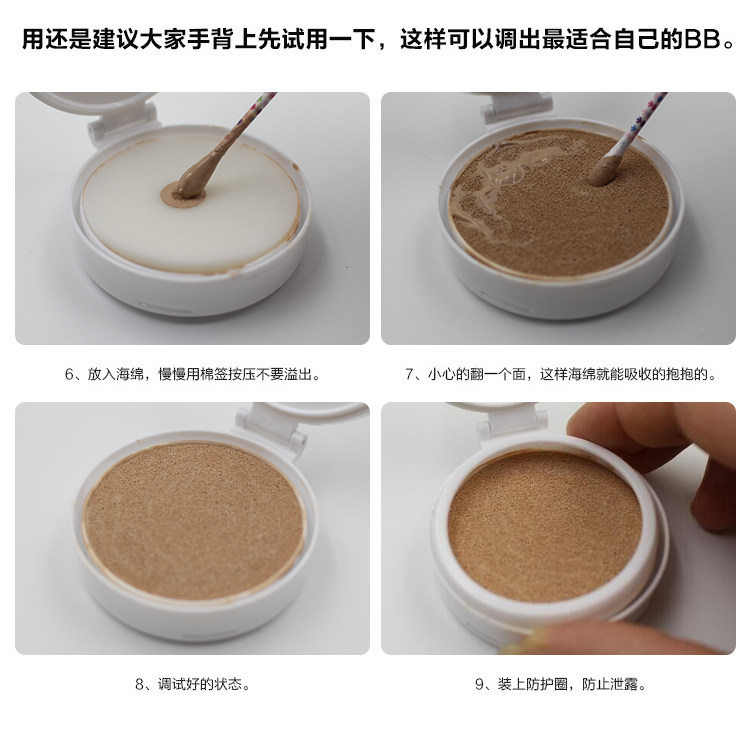 用还是建议大家手背上先试用一下，这样可以调出最适合自己的BB。

6、放入海绵，慢慢用棉签按压不要溢出。

7、小心的翻一个面，这样海绵就能吸收的抱抱的。

8、调试好的状态。

9、装上防护圈，防止泄露。