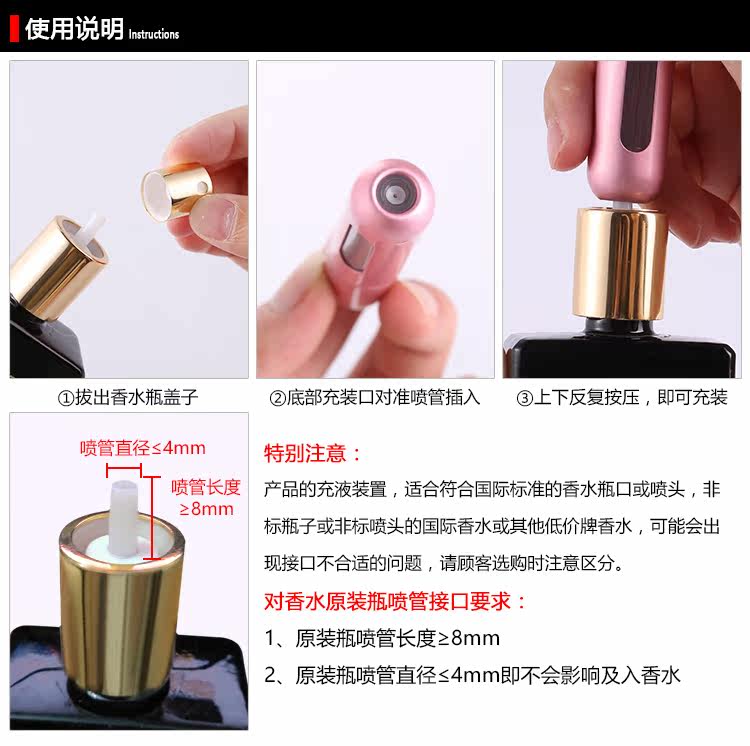 使用说明 Instructions

①拔出香水瓶盖子

②底部充装口对准喷管插入

③上下反复按压，即可充装

喷管直径≤4mm

喷管长度≥8mm

特别注意：

产品的充液装置，适合符合国际标准的香水瓶口或喷头，非标瓶子或非标喷头的国际香水或其他低价牌香水，可能会出现接口不合适的问题，请顾客选购时注意区分。

对香水原装瓶喷管接口要求：

1、原装瓶喷管长度≥8mm

2、原装瓶喷管直径≤4mm即不会影响及入香水