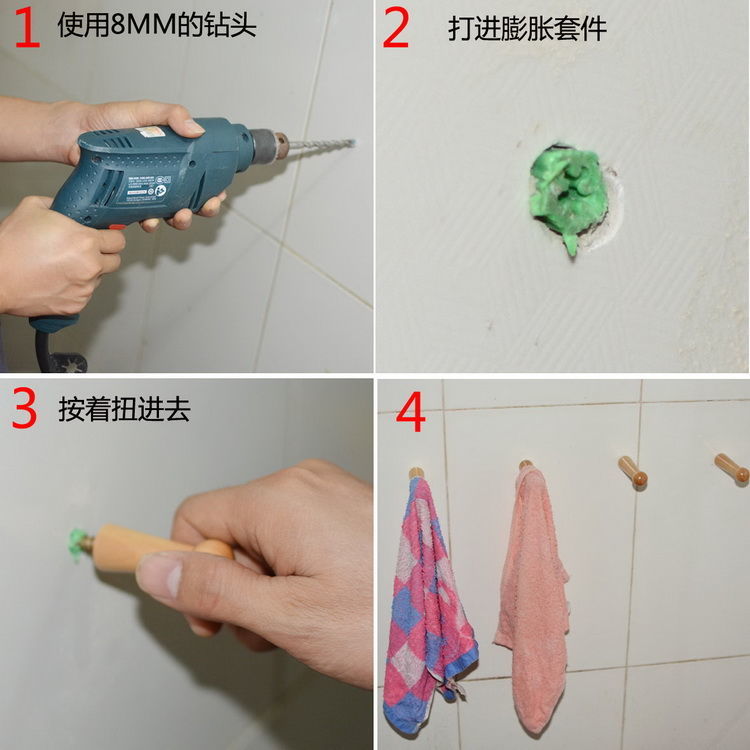 1 使用8MM的钻头

2 打进膨胀套件

3 按着扭进去

4