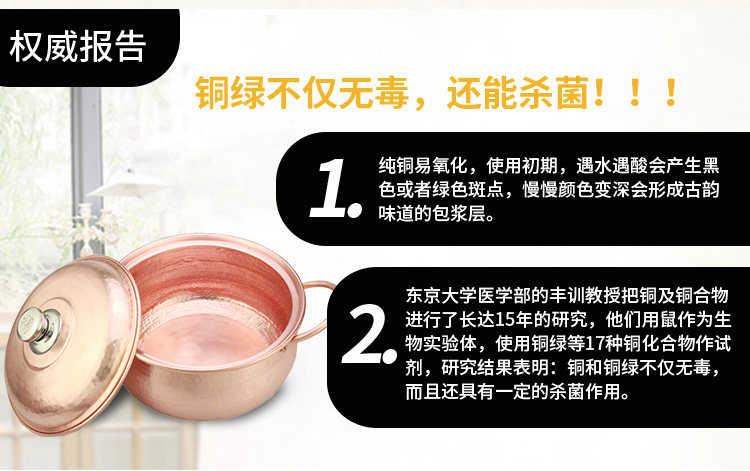 权威报告

铜绿不仅无毒，还能杀菌！！！

1. 纯铜易氧化，使用初期，遇水遇酸会产生黑色或者绿色斑点，慢慢颜色变深会形成古韵味道的包浆层。

2. 东京大学医学部的丰训教授把铜及铜合物进行了长达15年的研究，他们用鼠作为生物实验体，使用铜绿等17种铜化合物作试剂，研究结果表明：铜和铜绿不仅无毒，而且还具有一定的杀菌作用。