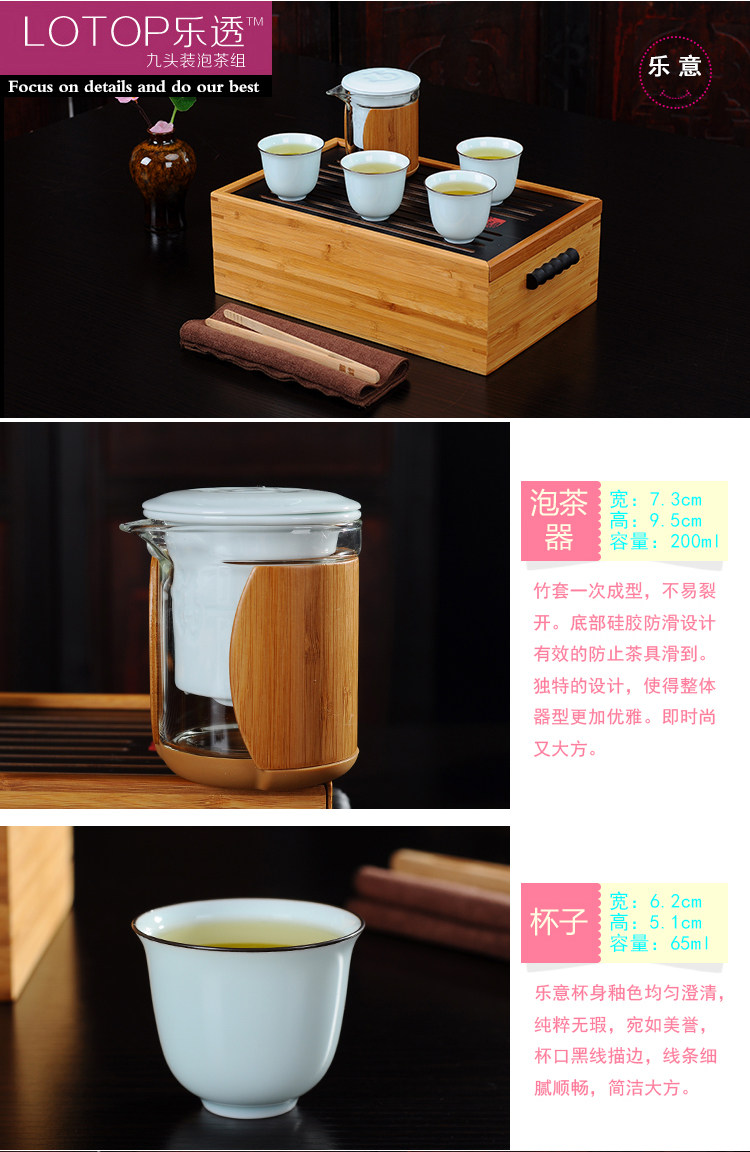 LOTOP乐透™
九头装泡茶组
Focus on details and do our best

乐意

泡茶器
宽：7.3cm
高：9.5cm
容量：200ml

竹套一次成型，不易裂开。底部硅胶防滑设计有效的防止茶具滑到。独特的设计，使得整体器型更加优雅。即时尚又大方。

杯子
宽：6.2cm
高：5.1cm
容量：65ml

乐意杯身釉色均匀澄清，纯粹无瑕，宛如美誉，杯口黑线描边，线条细腻顺畅，简洁大方。