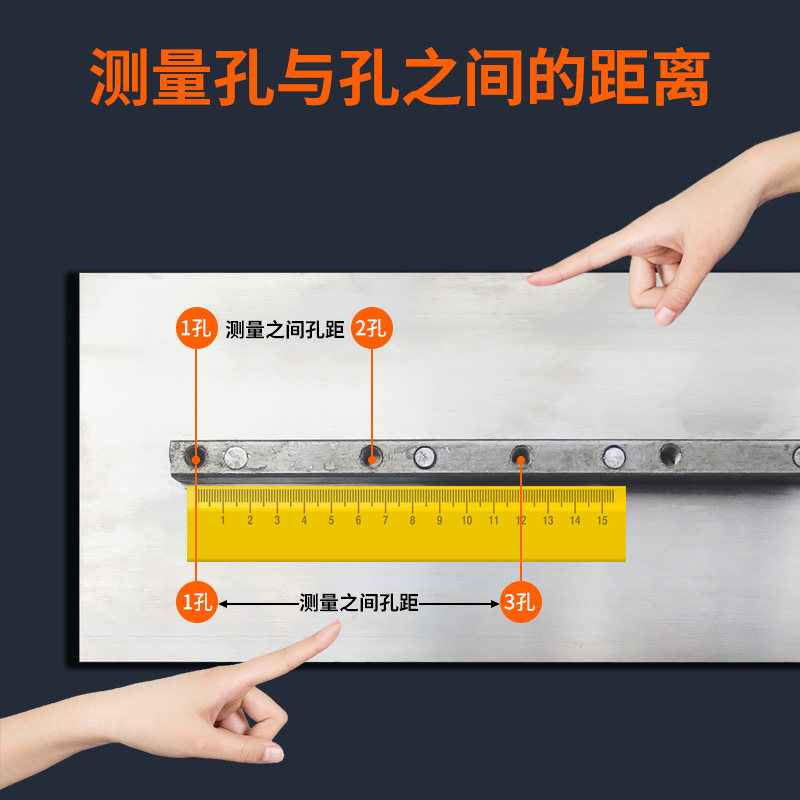 测量孔与孔之间的距离

1孔 测量之间孔距 2孔

1 2 3 4 5 6 7 8 9 10 11 12 13 14 15

1孔 测量之间孔距 3孔