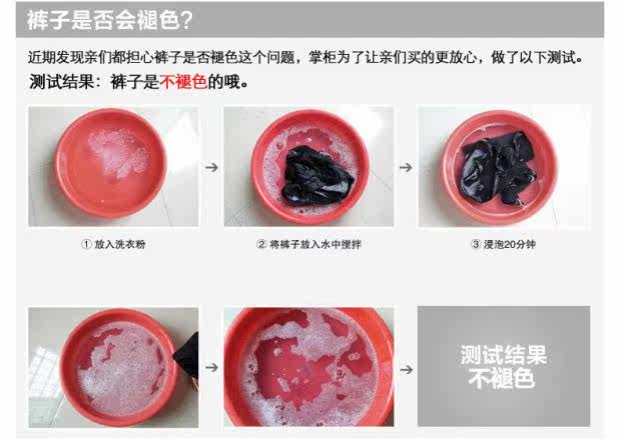 裤子是否会褪色?

近期发现亲们都担心裤子是否褪色这个问题，掌柜为了让亲们买的更放心，做了以下测试。

测试结果：裤子是不褪色的哦。

① 放入洗衣粉

② 将裤子放入水中搅拌

③ 浸泡20分钟

测试结果
不褪色