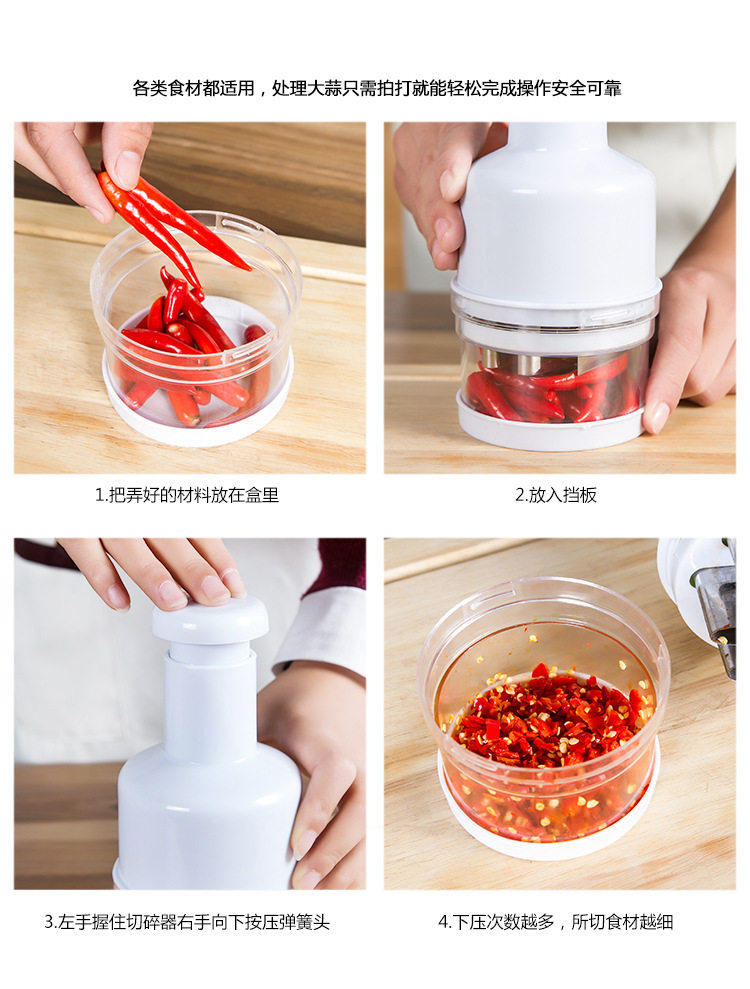 各类食材都适用，处理大蒜只需拍打就能轻松完成操作安全可靠

1.把弄好的材料放在盒里

2.放入挡板

3.左手握住切碎器右手向下按压弹簧头

4.下压次数越多，所切食材越细