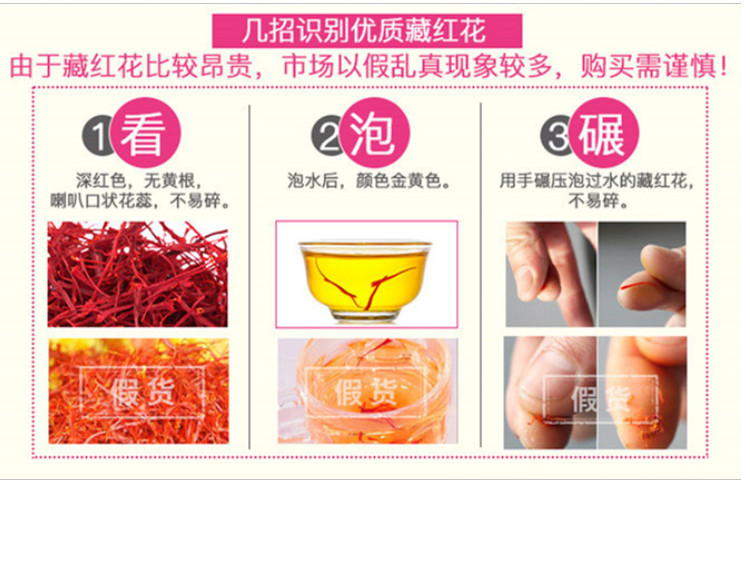 几招识别优质藏红花

由于藏红花比较昂贵，市场以假乱真现象较多，购买需谨慎！

1 看

深红色，无黄根，喇叭口状花蕊，不易碎。

假货

2 泡

泡水后，颜色金黄色。

假货

3 碾

用手碾压泡过水的藏红花，不易碎。

假货