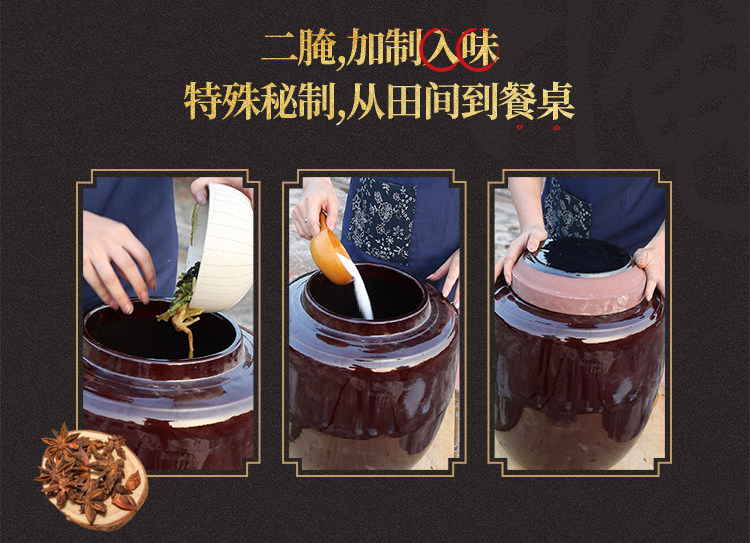 二腌,加制入味
特殊秘制,从田间到餐桌