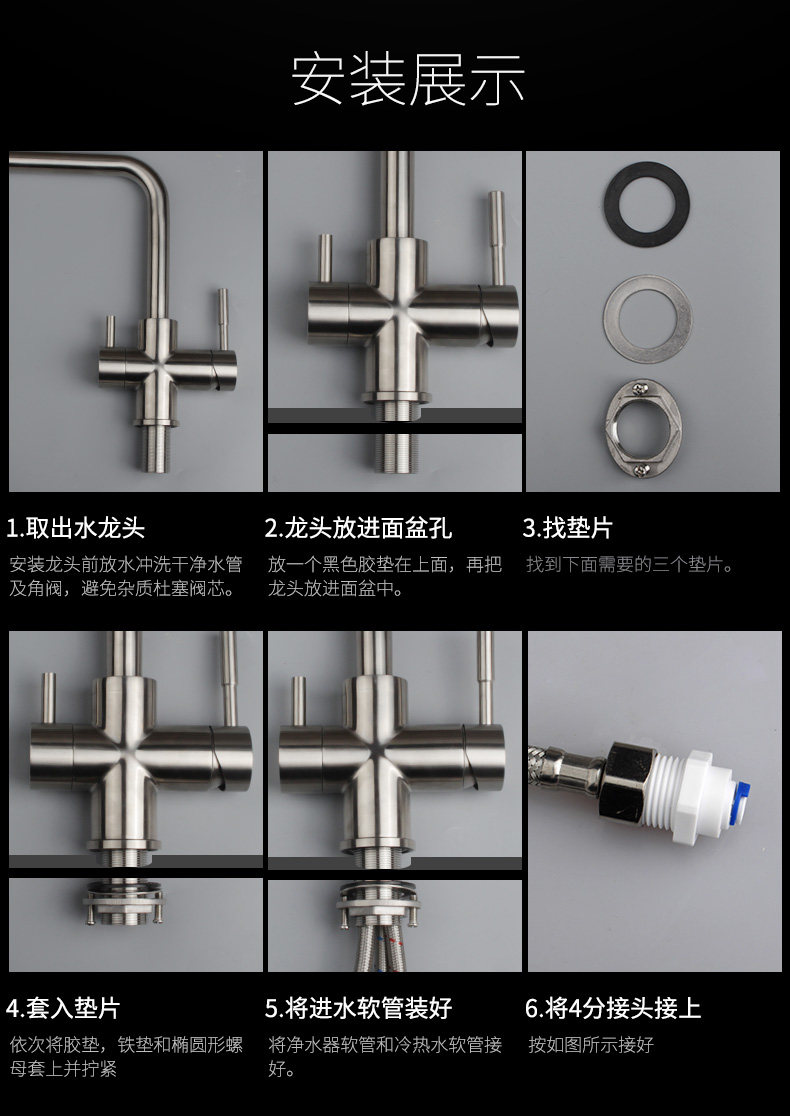 安装展示

1.取出水龙头

安装龙头前放水冲洗干净水管及角阀，避免杂质杜塞阀芯。

2.龙头放进面盆孔

放一个黑色胶垫在上面，再把龙头放进面盆中。

3.找垫片

找到下面需要的三个垫片。

4.套入垫片

依次将胶垫，铁垫和椭圆形螺母套上并拧紧

5.将进水软管装好

将净水器软管和冷热水软管接好。

6.将4分接头接上

按如图所示接好