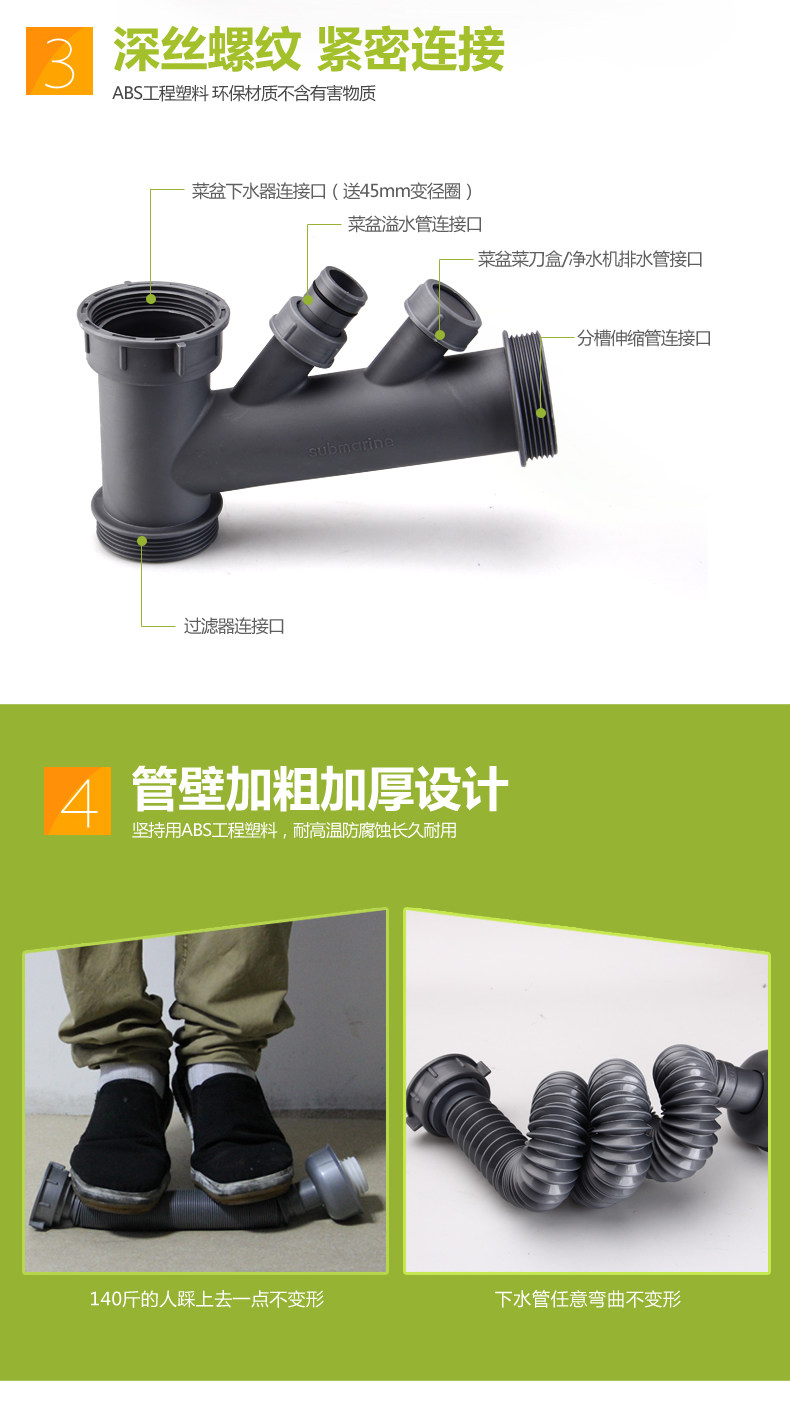 3 深丝螺纹 紧密连接
ABS工程塑料 环保材质不含有害物质

菜盆下水器连接口（送45mm变径圈）
菜盆溢水管连接口
菜盆菜刀盒/净水机排水管接口
分槽伸缩管连接口
submarine
过滤器连接口

4 管壁加粗加厚设计
坚持用ABS工程塑料，耐高温防腐蚀长久耐用

140斤的人踩上去一点不变形
下水管任意弯曲不变形