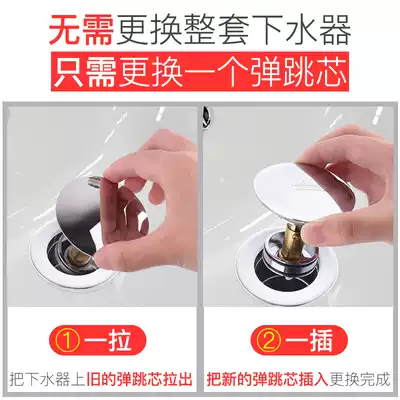 无需更换整套下水器
只需更换一个弹跳芯

①一拉
把下水器上旧的弹跳芯拉出

②一插
把新的弹跳芯插入更换完成