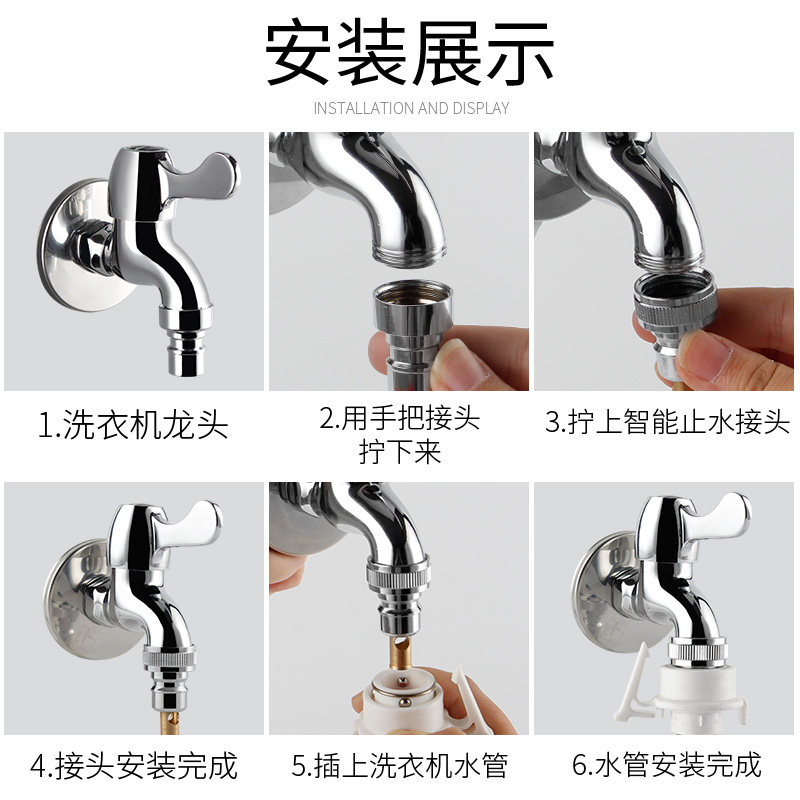 安装展示

INSTALLATION AND DISPLAY

1.洗衣机龙头

2.用手把接头拧下来

3.拧上智能止水接头

4.接头安装完成

5.插上洗衣机水管

6.水管安装完成