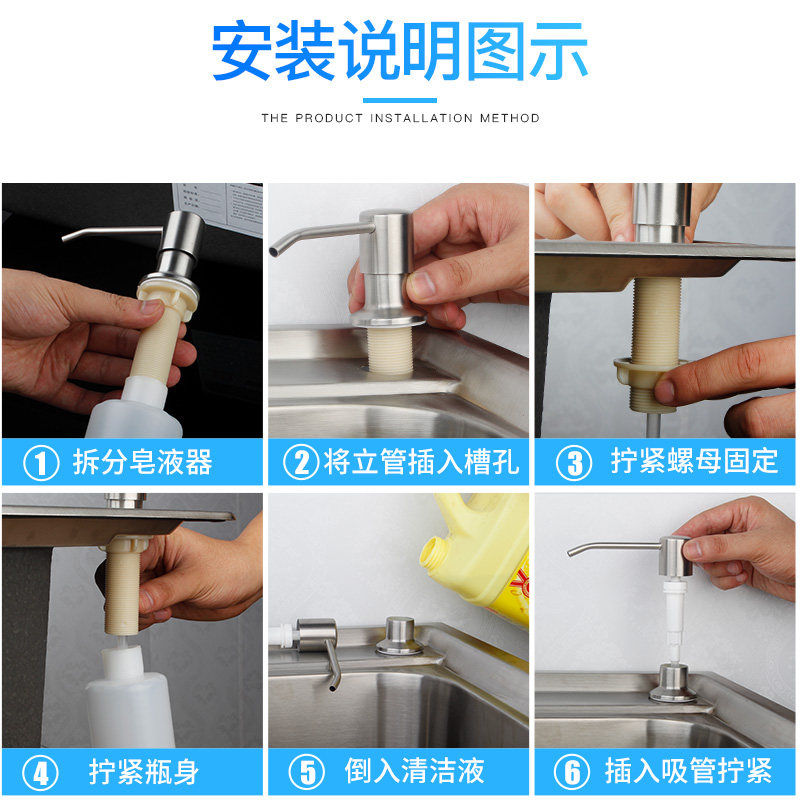 安装说明图示

THE PRODUCT INSTALLATION METHOD

① 拆分皂液器

② 将立管插入槽孔

③ 拧紧螺母固定

④ 拧紧瓶身

⑤ 倒入清洁液

⑥ 插入吸管拧紧