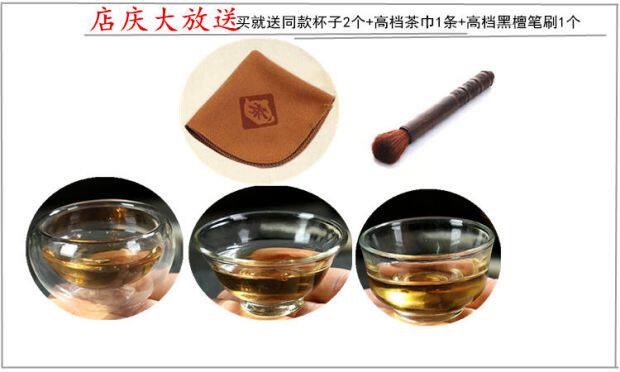 店庆大放送买就送同款杯子2个+高档茶巾1条+高档黑檀笔刷1个

茶