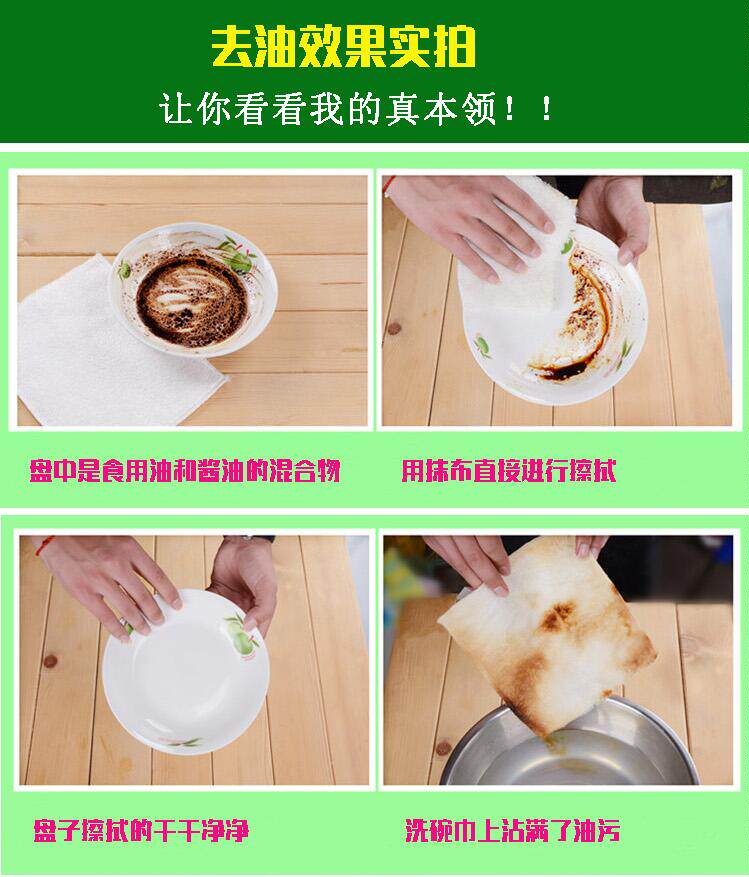 去油效果实拍

让你看看我的真本领！！

盘中是食用油和酱油的混合物

用抹布直接进行擦拭

盘子擦拭的干干净净

洗碗巾上沾满了油污