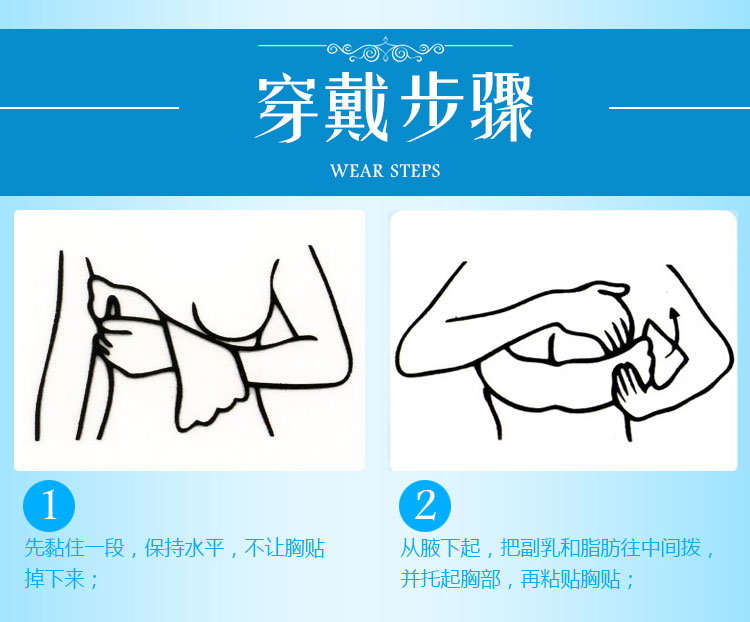 穿戴步骤

WEAR STEPS

1

先黏住一段，保持水平，不让胸贴掉下来；

2

从腋下起，把副乳和脂肪往中间拨，并托起胸部，再粘贴胸贴；