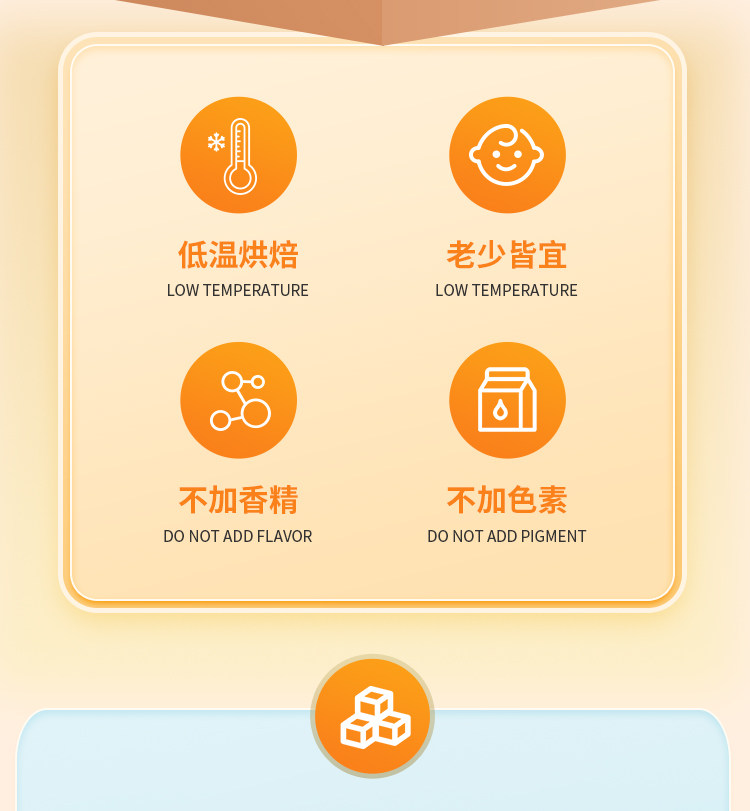 低温烘焙
LOW TEMPERATURE

老少皆宜
LOW TEMPERATURE

不加香精
DO NOT ADD FLAVOR

不加色素
DO NOT ADD PIGMENT