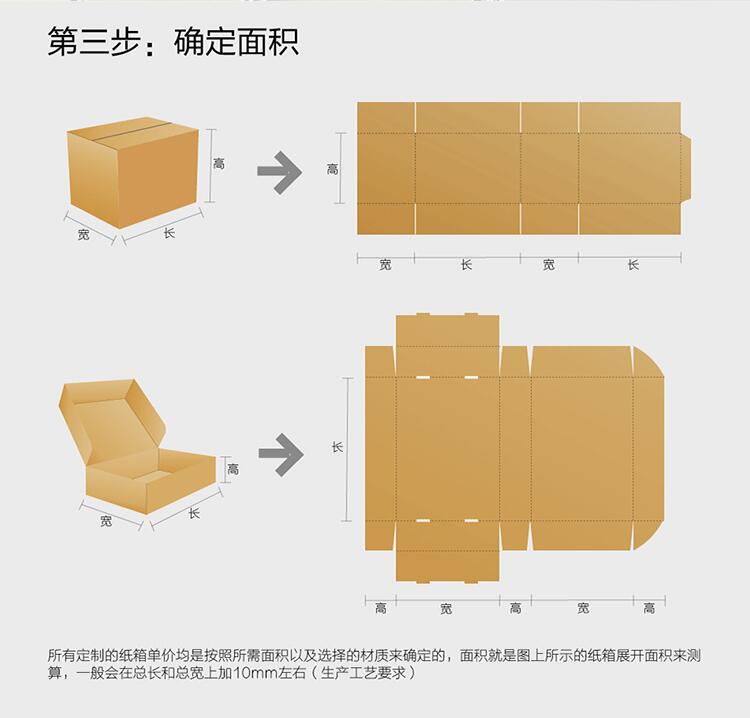 第三步：确定面积

高

宽

长

高

宽 长 宽 长

高

宽

长

长

高 宽 高 宽 高

所有定制的纸箱单价均是按照所需面积以及选择的材质来确定的，面积就是图上所示的纸箱展开面积来测算，一般会在总长和总宽上加10mm左右（生产工艺要求）