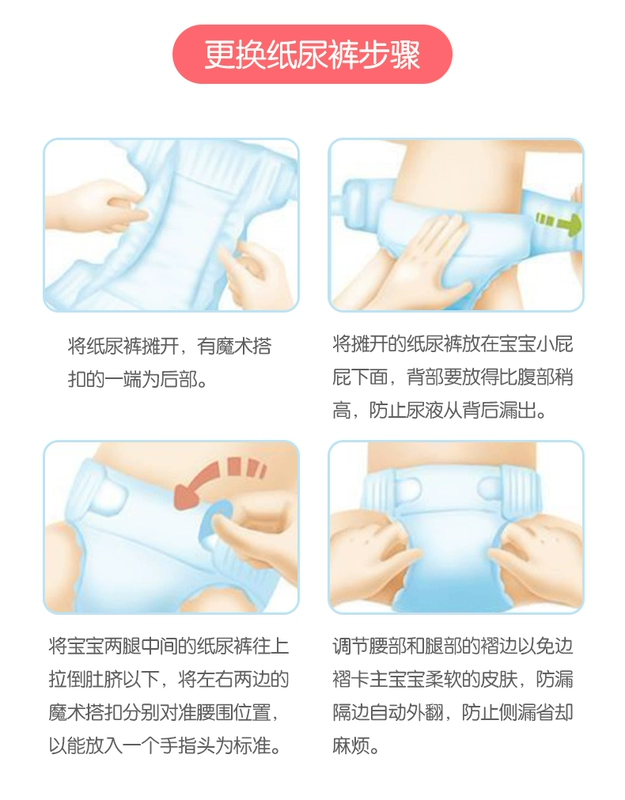 更换纸尿裤步骤

将纸尿裤摊开，有魔术搭扣的一端为后部。

将摊开的纸尿裤放在宝宝小屁屁下面，背部要放得比腹部稍高，防止尿液从背后漏出。

将宝宝两腿中间的纸尿裤往上拉倒肚脐以下，将左右两边的魔术搭扣分别对准腰围位置，以能放入一个手指头为标准。

调节腰部和腿部的褶边以免边褶卡主宝宝柔软的皮肤，防漏隔边自动外翻，防止侧漏省却麻烦。