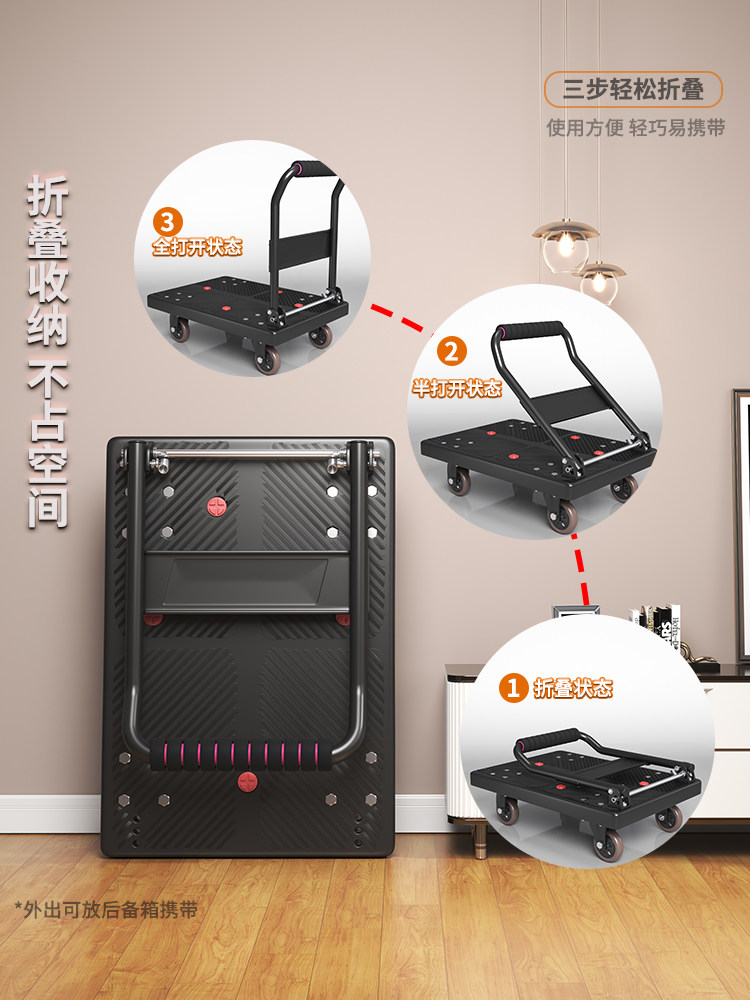 三步轻松折叠
使用方便 轻巧易携带

折叠收纳 不占空间

3 全打开状态

2 半打开状态

1 折叠状态

*外出可放后备箱携带