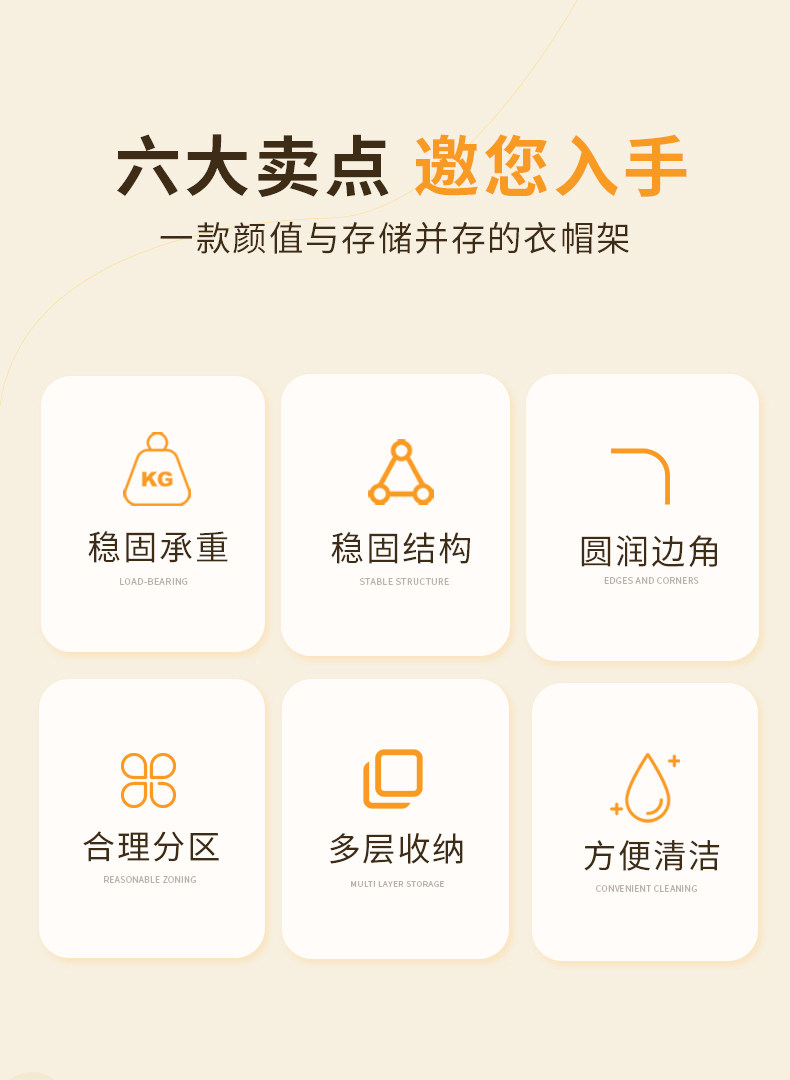 六大卖点 邀您入手

一款颜值与存储并存的衣帽架

KG

稳固承重

LOAD-BEARING

稳固结构

STABLE STRUCTURE

圆润边角

EDGES AND CORNERS

合理分区

REASONABLE ZONING

多层收纳

MULTI LAYER STORAGE

方便清洁

CONVENIENT CLEANING