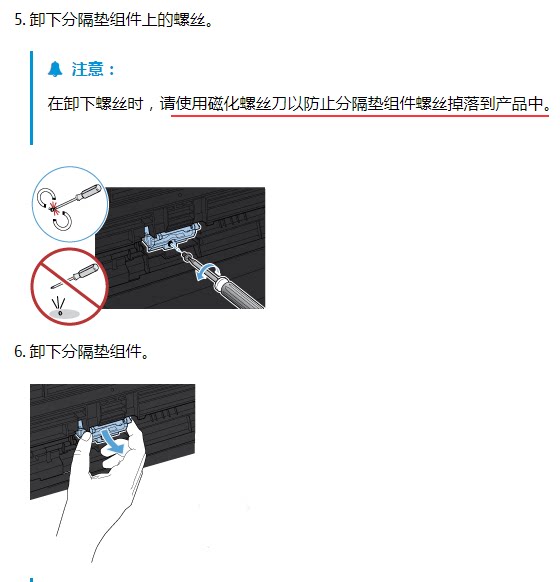 5. 卸下分隔垫组件上的螺丝。

注意：

在卸下螺丝时，请使用磁化螺丝刀以防止分隔垫组件螺丝掉落到产品中。

6. 卸下分隔垫组件。