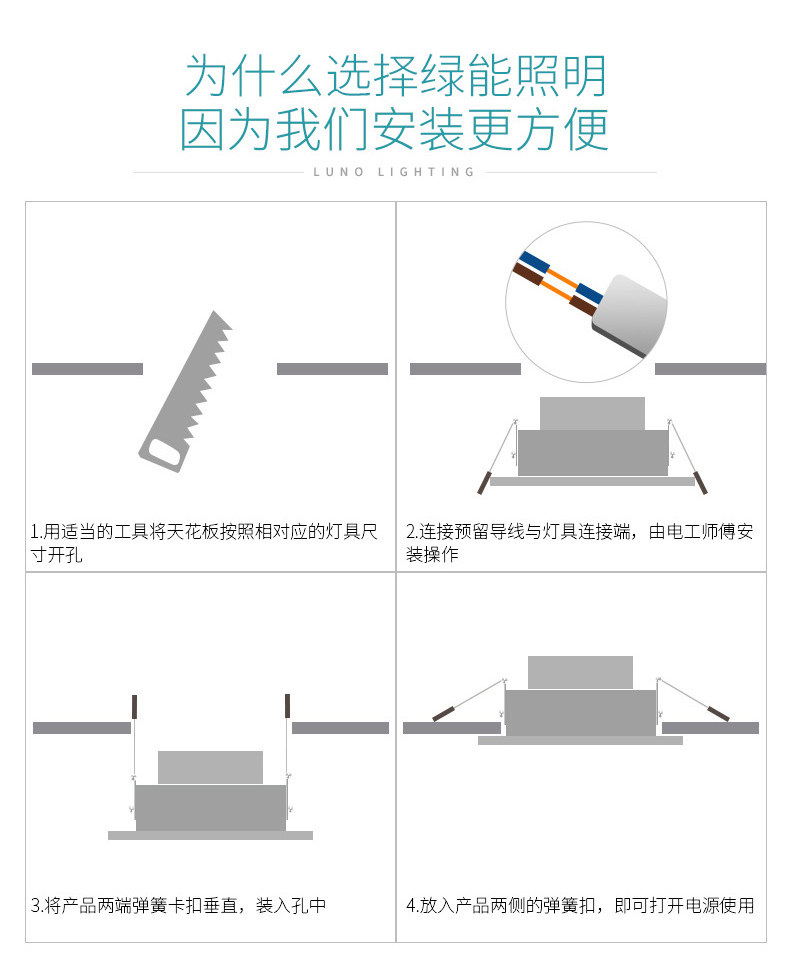 为什么选择绿能照明
因为我们安装更方便

LUNO LIGHTING

1.用适当的工具将天花板按照相对应的灯具尺寸开孔

2.连接预留导线与灯具连接端，由电工师傅安装操作

3.将产品两端弹簧卡扣垂直，装入孔中

4.放入产品两侧的弹簧扣，即可打开电源使用