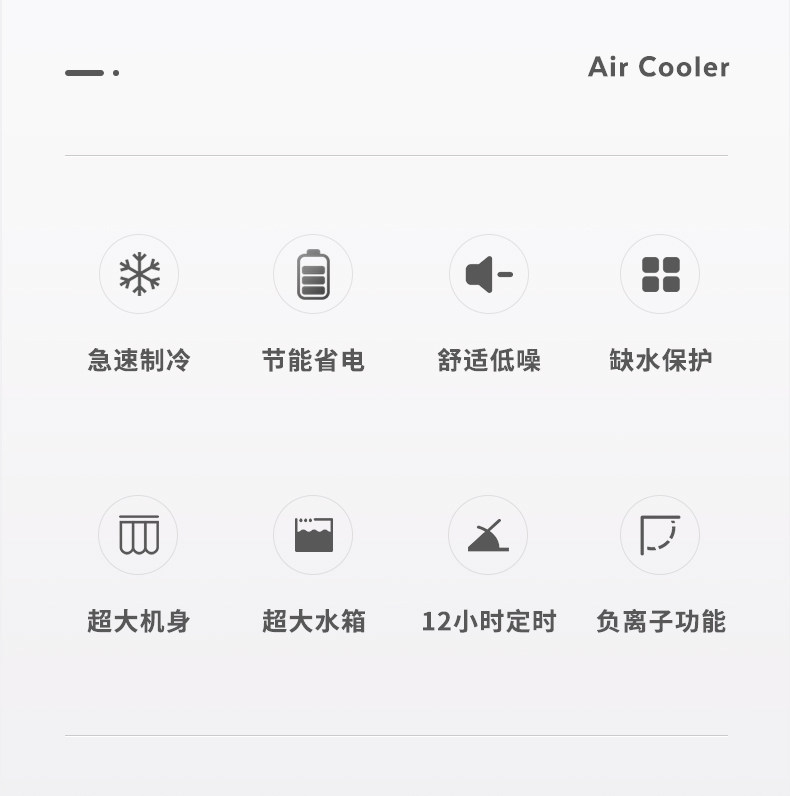 Air Cooler

急速制冷 节能省电 舒适低噪 缺水保护

超大机身 超大水箱 12小时定时 负离子功能