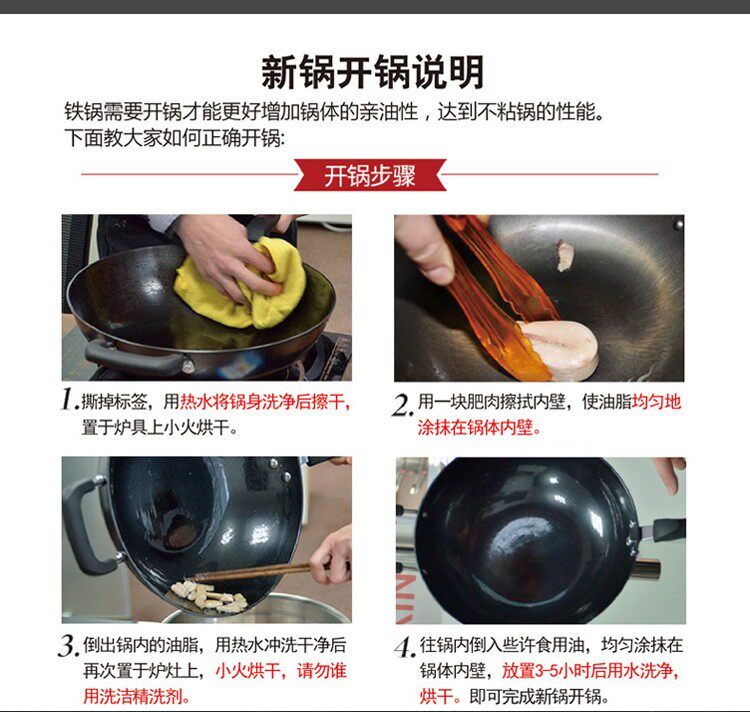 新锅开锅说明

铁锅需要开锅才能更好增加锅体的亲油性，达到不粘锅的性能。
下面教大家如何正确开锅:

开锅步骤

1. 撕掉标签，用热水将锅身洗净后擦干，置于炉具上小火烘干。

2. 用一块肥肉擦拭内壁，使油脂均匀地涂抹在锅体内壁。

3. 倒出锅内的油脂，用热水冲洗干净后再次置于炉灶上，小火烘干，请勿谁用洗洁精洗剂。

4. 往锅内倒入些许食用油，均匀涂抹在锅体内壁，放置3-5小时后用水洗净，烘干。即可完成新锅开锅。