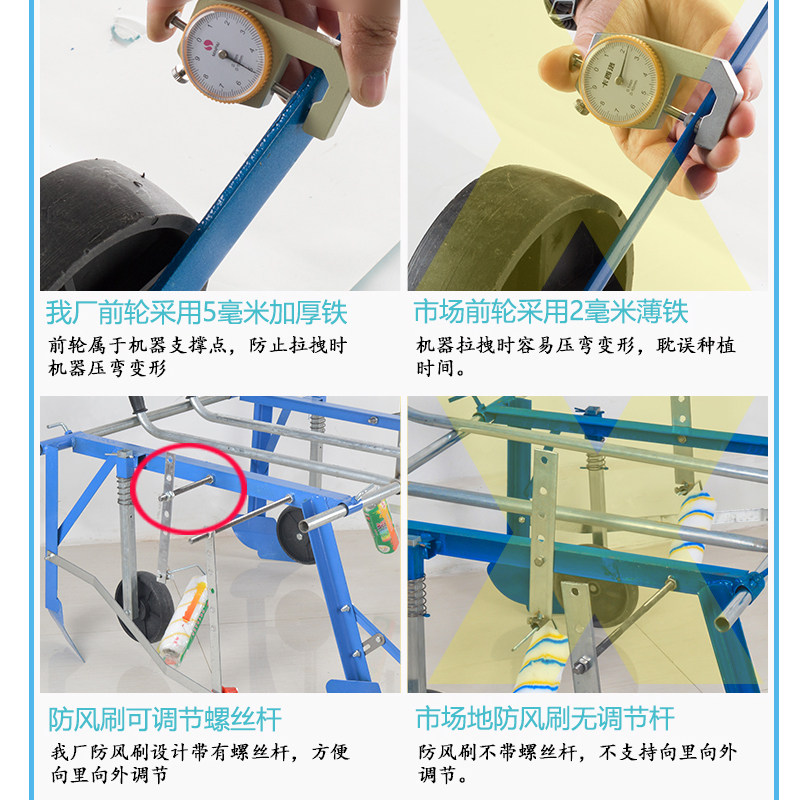 我厂前轮采用5毫米加厚铁

前轮属于机器支撑点，防止拉拽时机器压弯变形

市场前轮采用2毫米薄铁

机器拉拽时容易压弯变形，耽误种植时间。

防风刷可调节螺丝杆

我厂防风刷设计带有螺丝杆，方便向里向外调节

市场地防风刷无调节杆

防风刷不带螺丝杆，不支持向里向外调节。