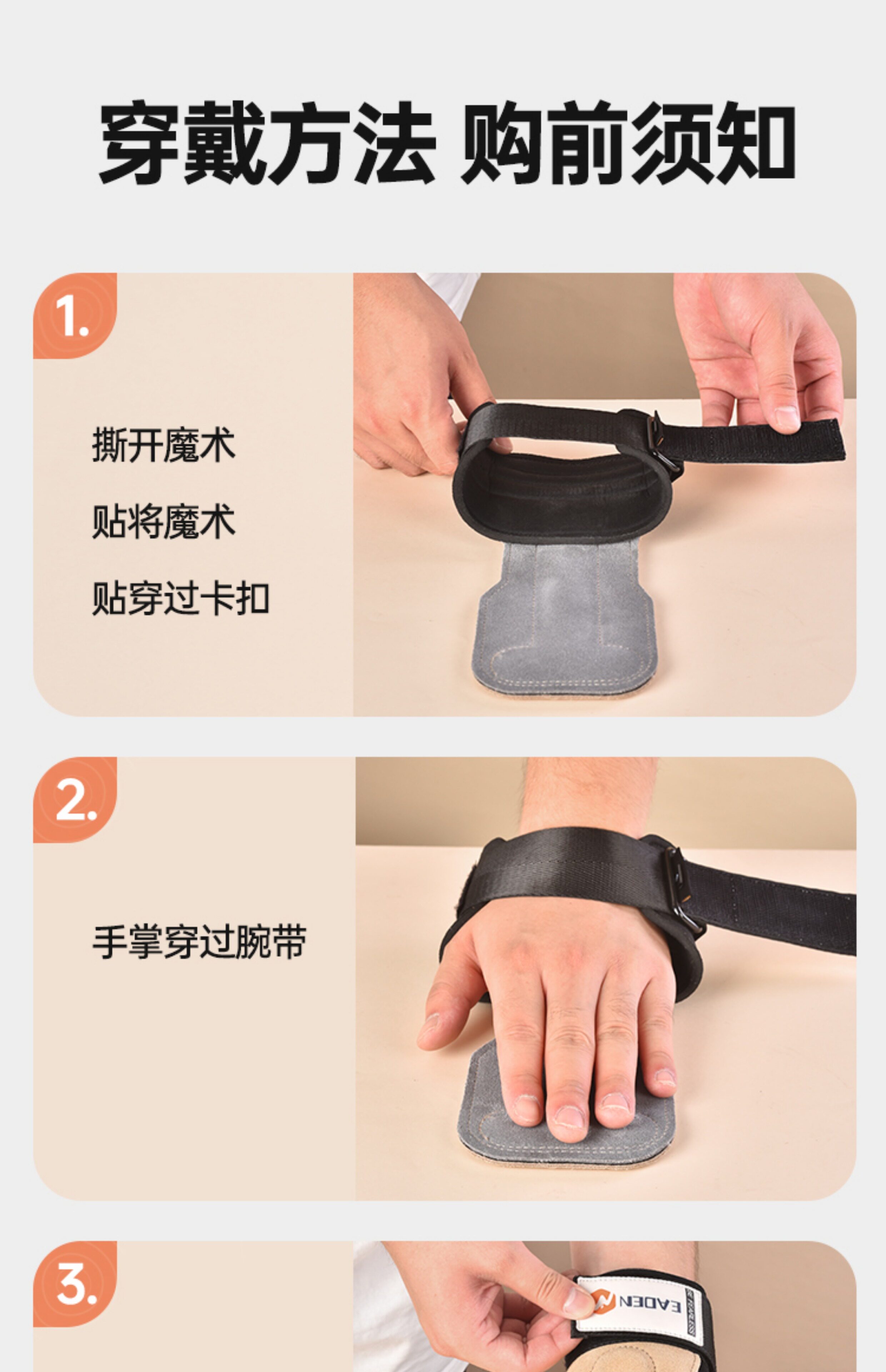 穿戴方法 购前须知

1.

撕开魔术

贴将魔术

贴穿过卡扣

2.

手掌穿过腕带

3.

EADEN