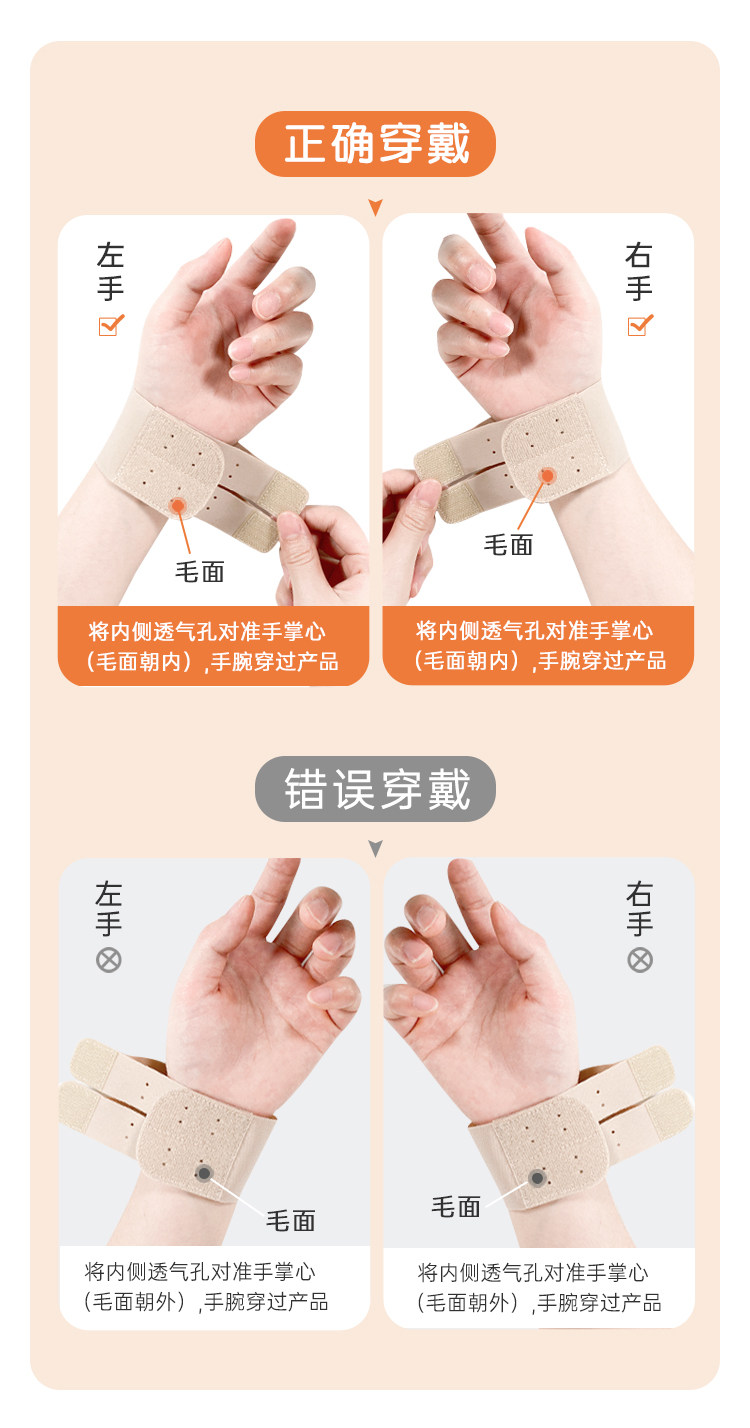 正确穿戴

左手

毛面

将内侧透气孔对准手掌心（毛面朝内）,手腕穿过产品

右手

毛面

将内侧透气孔对准手掌心（毛面朝内）,手腕穿过产品

错误穿戴

左手

毛面

将内侧透气孔对准手掌心（毛面朝外）,手腕穿过产品

右手

毛面

将内侧透气孔对准手掌心（毛面朝外）,手腕穿过产品