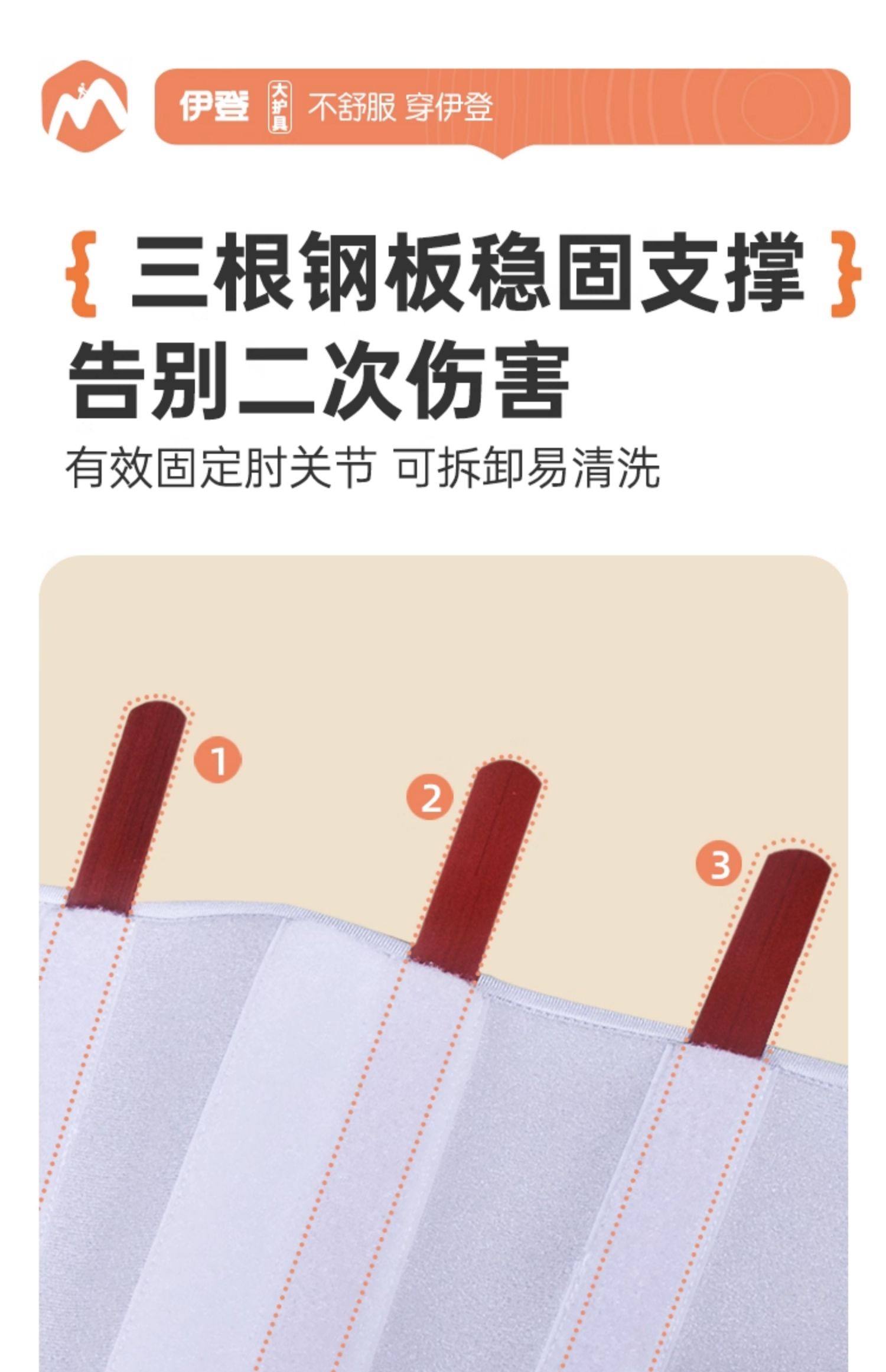 伊登 大护具 不舒服 穿伊登

{ 三根钢板稳固支撑 }
告别二次伤害

有效固定肘关节 可拆卸易清洗

1

2

3