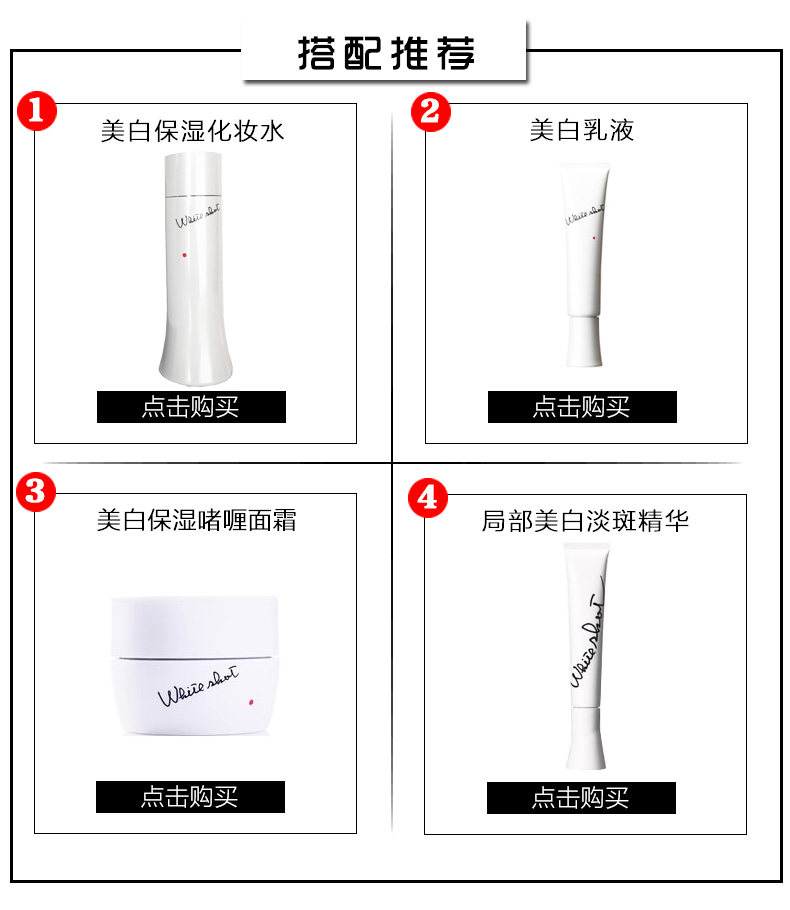 搭配推荐

1
美白保湿化妆水
White shot
点击购买

2
美白乳液
White shot
点击购买

3
美白保湿啫喱面霜
White shot
点击购买

4
局部美白淡斑精华
White shot
点击购买