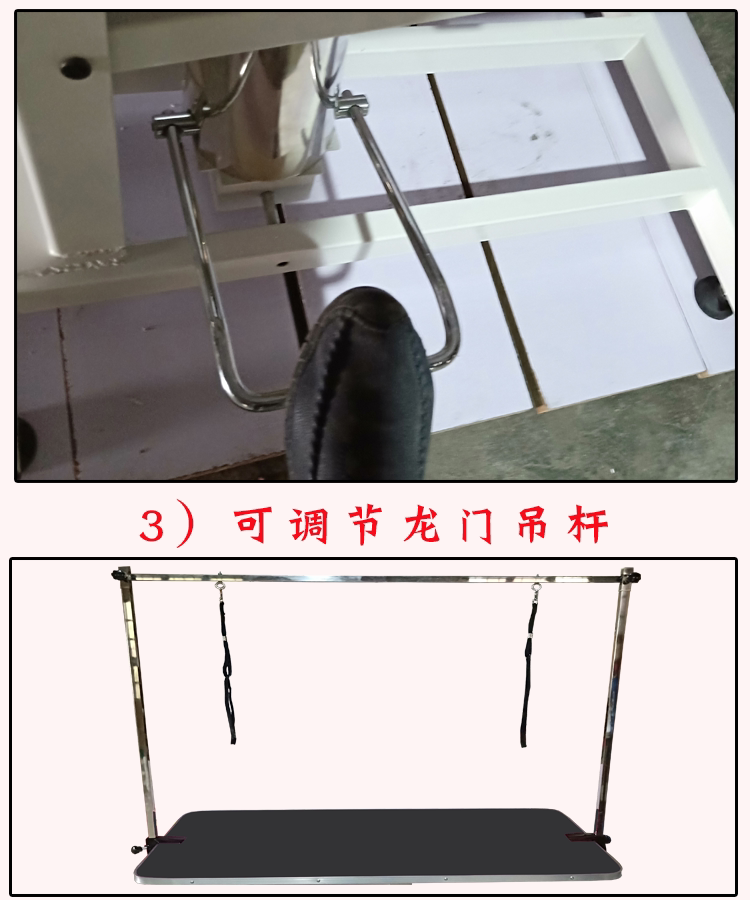 3）可调节龙门吊杆