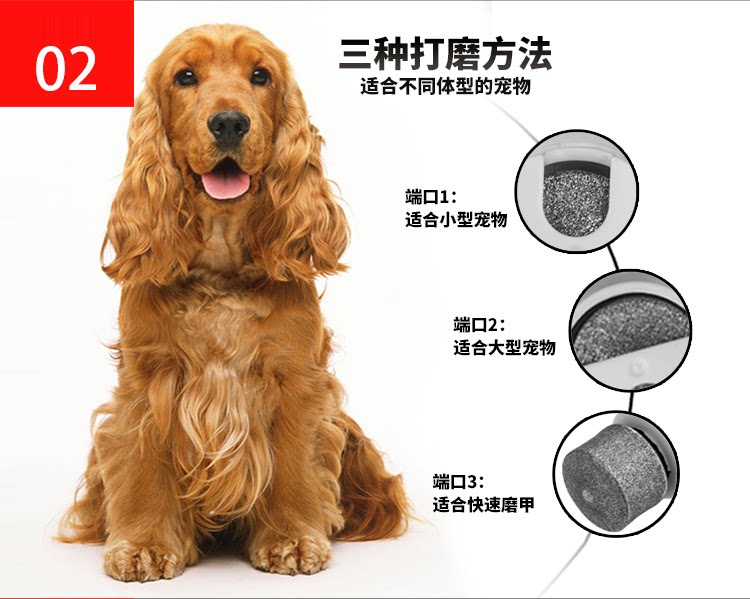 02

三种打磨方法
适合不同体型的宠物

端口1:
适合小型宠物

端口2:
适合大型宠物

端口3:
适合快速磨甲