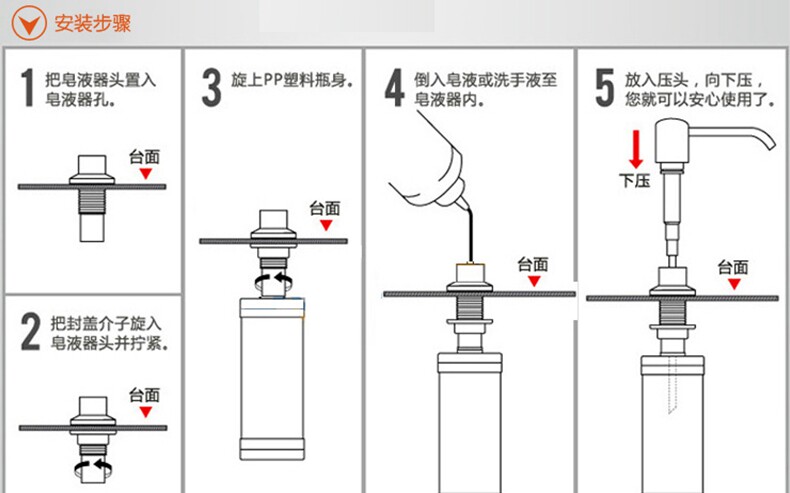 安装步骤

1 把皂液器头置入皂液器孔。

台面

2 把封盖介子旋入皂液器头并拧紧。

台面

3 旋上PP塑料瓶身。

台面

4 倒入皂液或洗手液至皂液器内。

台面

5 放入压头，向下压，您就可以安心使用了。

下压

台面