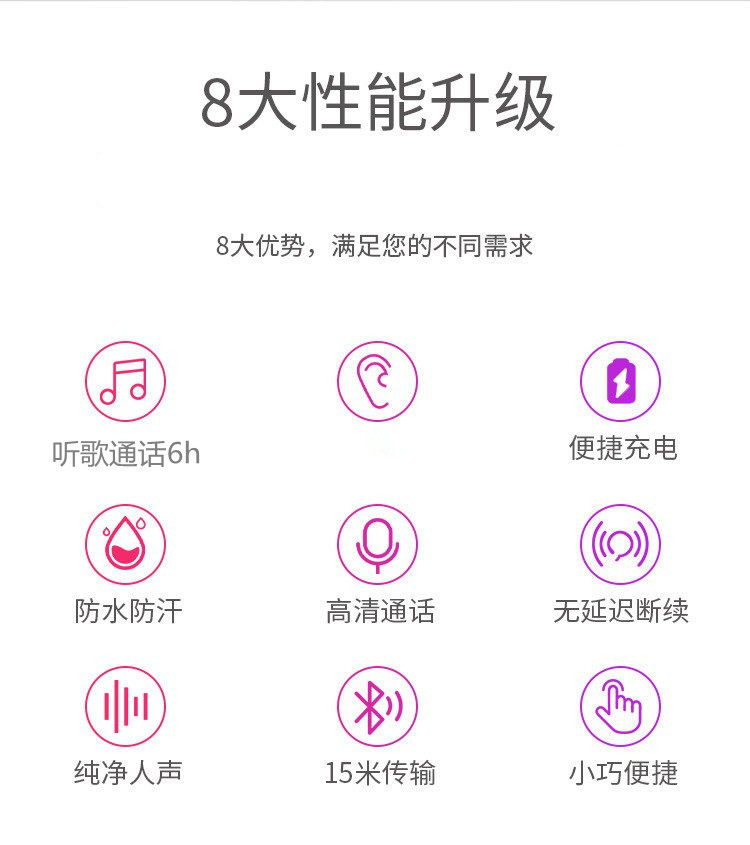 8大性能升级

8大优势，满足您的不同需求

听歌通话6h

便捷充电

防水防汗

高清通话

无延迟断续

纯净人声

15米传输

小巧便捷