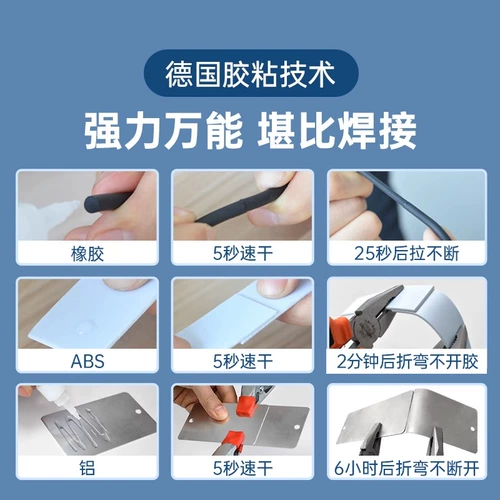 德国胶粘技术

强力万能 堪比焊接

橡胶

5秒速干

25秒后拉不断

ABS

5秒速干

2分钟后折弯不开胶

铝

5秒速干

6小时后折弯不断开