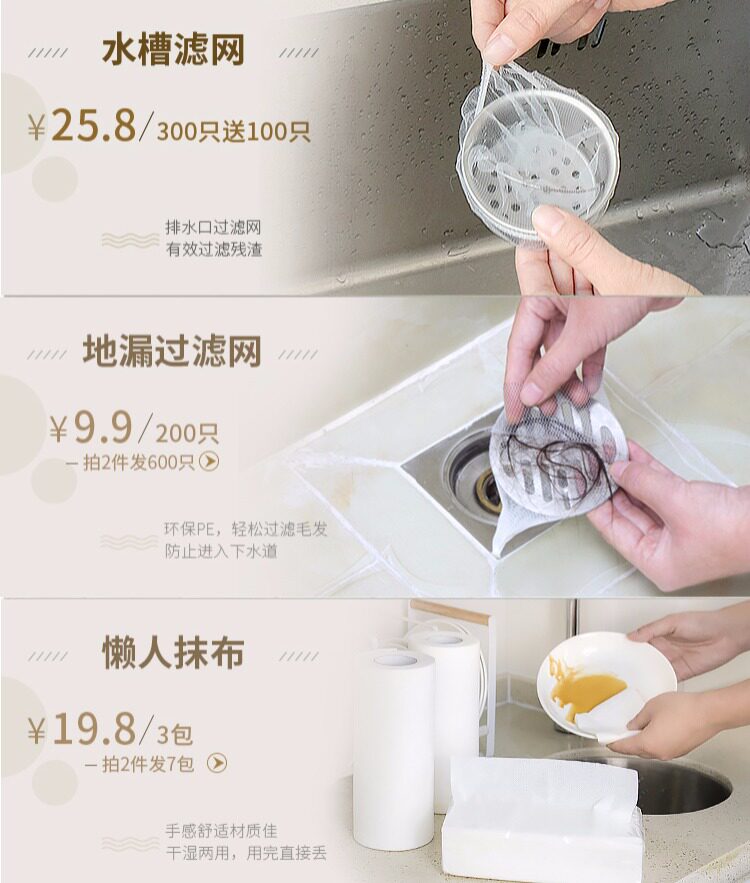 水槽滤网

¥25.8/300只送100只

排水口过滤网
有效过滤残渣

地漏过滤网

¥9.9/200只
— 拍2件发600只

环保PE，轻松过滤毛发
防止进入下水道

懒人抹布

¥19.8/3包
— 拍2件发7包

手感舒适材质佳
干湿两用，用完直接丢