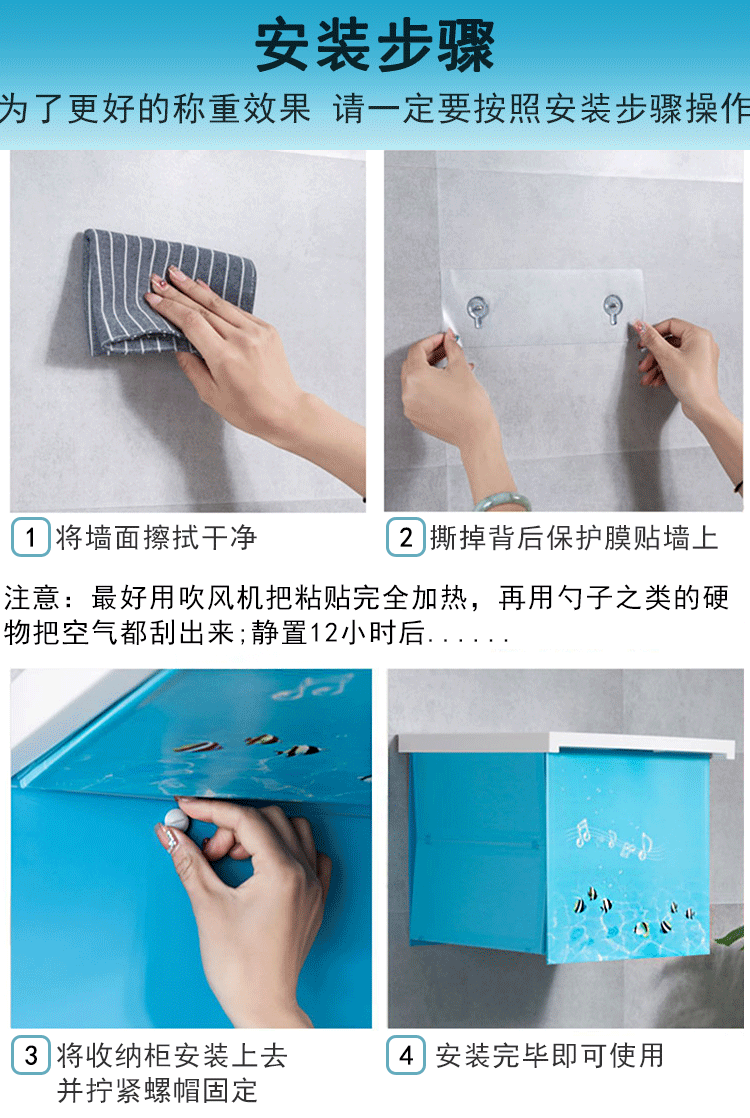 安装步骤

为了更好的称重效果 请一定要按照安装步骤操作

1 将墙面擦拭干净

2 撕掉背后保护膜贴墙上

注意：最好用吹风机把粘贴完全加热，再用勺子之类的硬物把空气都刮出来;静置12小时后......

3 将收纳柜安装上去并拧紧螺帽固定

4 安装完毕即可使用