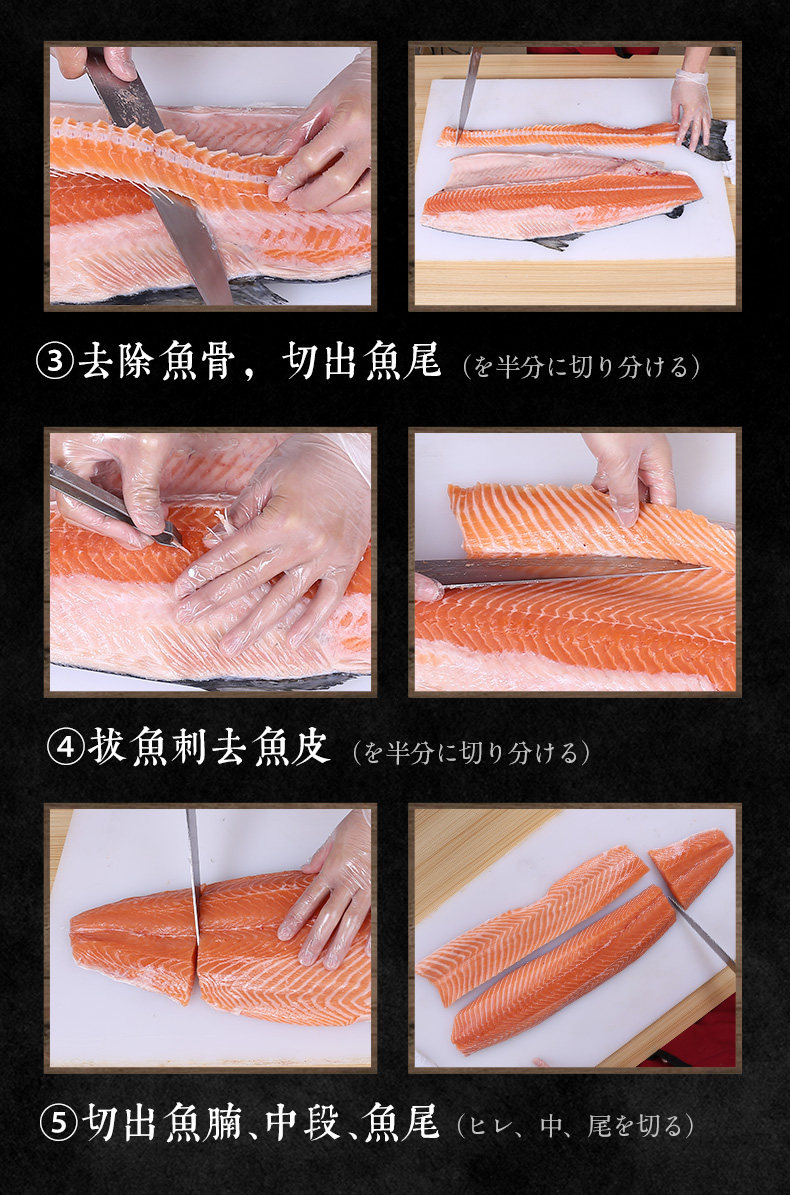 ③去除魚骨，切出魚尾（を半分に切り分ける）

④拔魚刺去魚皮（を半分に切り分ける）

⑤切出魚腩、中段、魚尾（ヒレ、中、尾を切る）