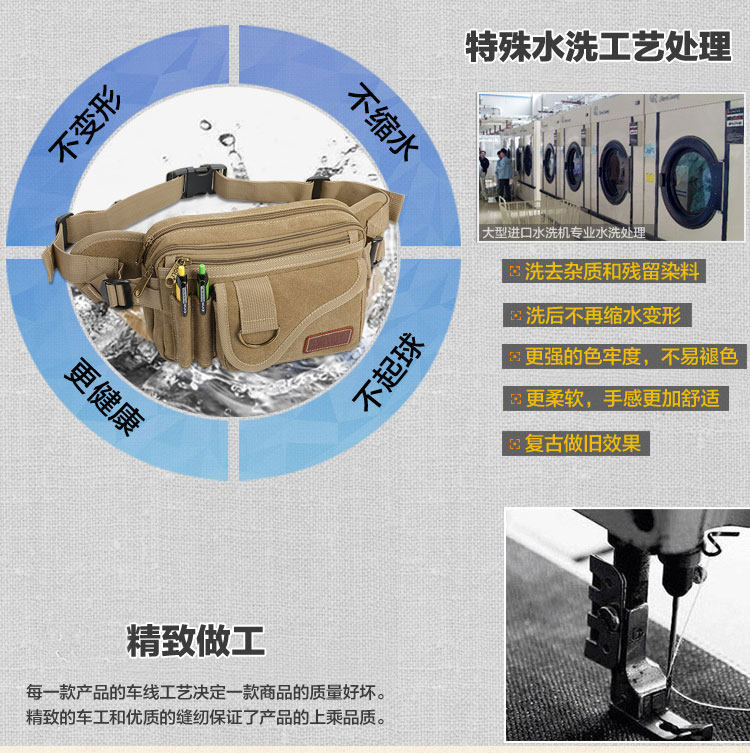 不变形

不缩水

更健康

不起球

特殊水洗工艺处理

大型进口水洗机专业水洗处理

洗去杂质和残留染料

洗后不再缩水变形

更强的色牢度，不易褪色

更柔软，手感更加舒适

复古做旧效果

精致做工

每一款产品的车线工艺决定一款商品的质量好坏。
精致的车工和优质的缝纫保证了产品的上乘品质。