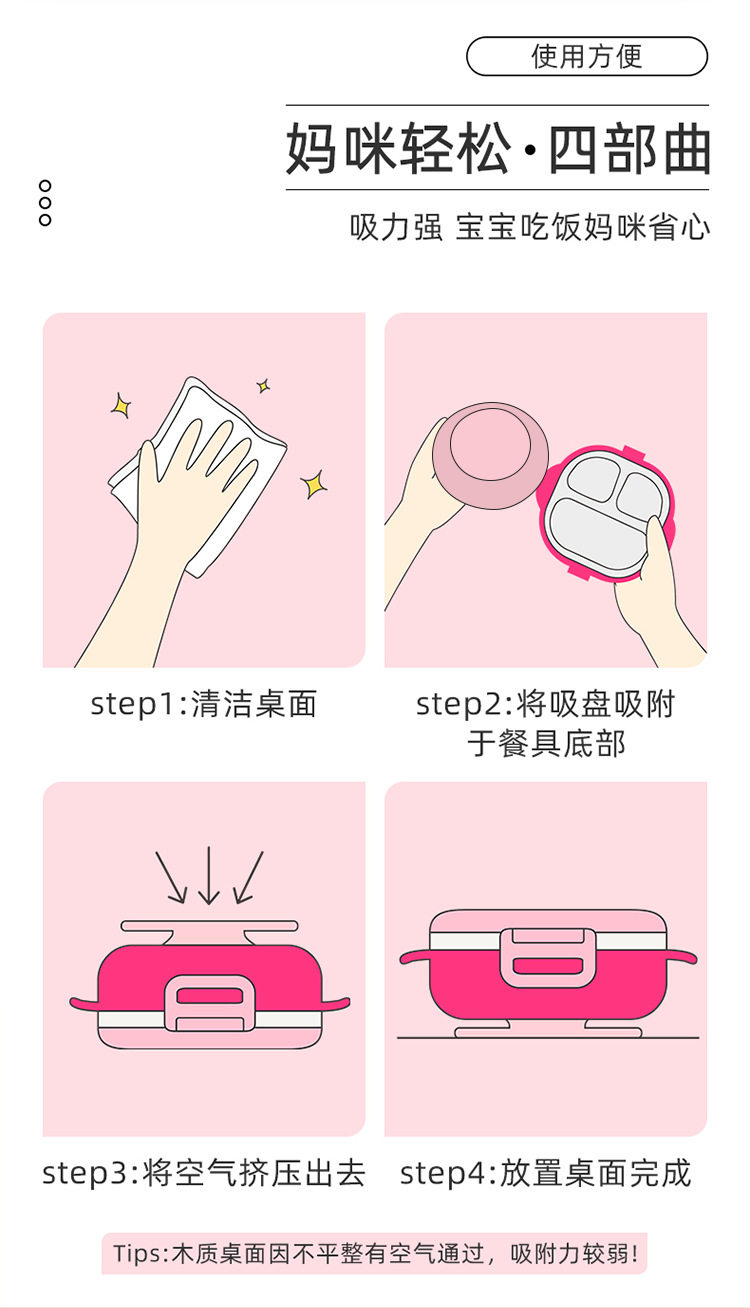 使用方便

妈咪轻松·四部曲

吸力强 宝宝吃饭妈咪省心

step1:清洁桌面

step2:将吸盘吸附于餐具底部

step3:将空气挤压出去

step4:放置桌面完成

Tips:木质桌面因不平整有空气通过，吸附力较弱！